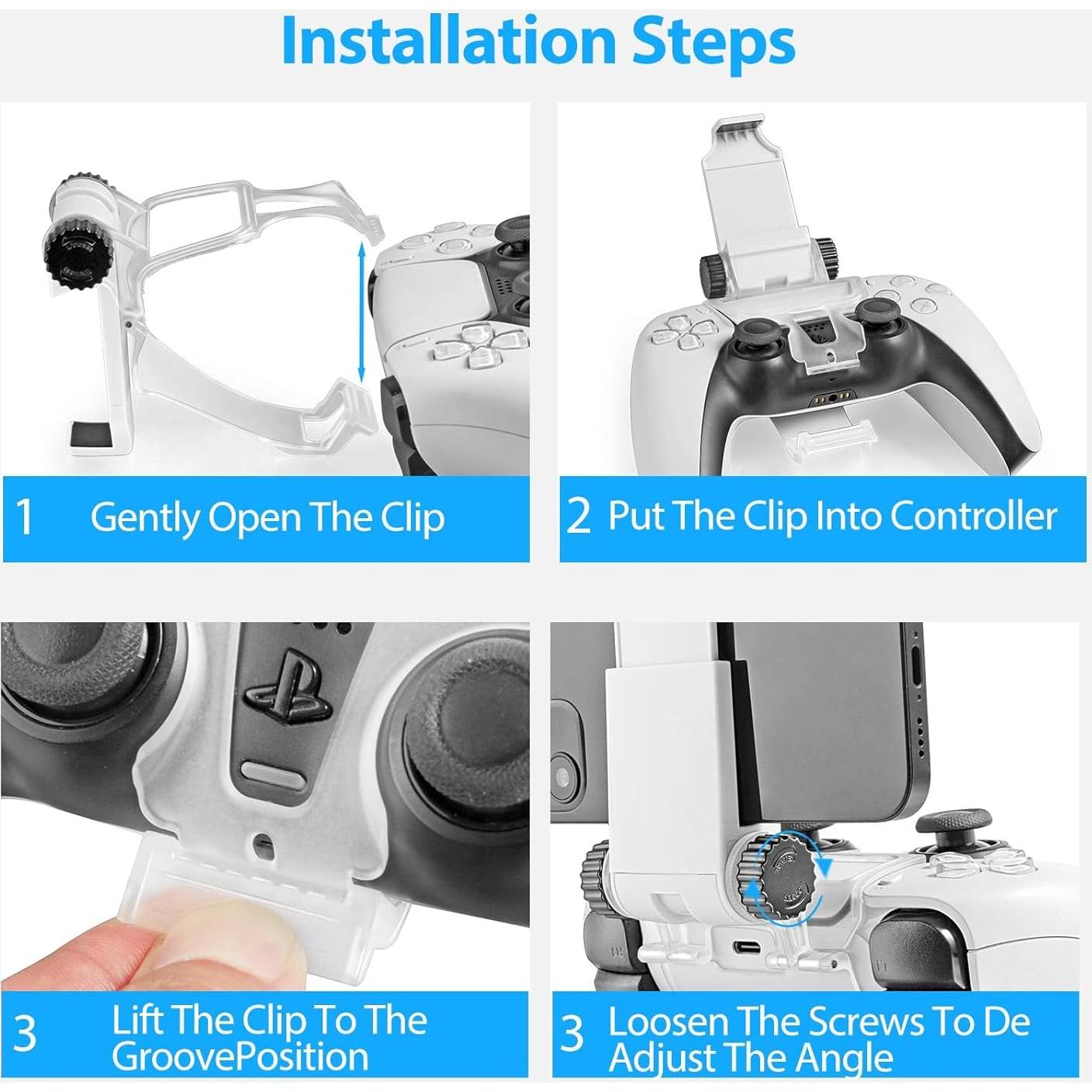 Installation Steps

1 Gently Open The Clip

2 Put The Clip Into Controller

3 Lift The Clip To The GroovePosition

3 Loosen The Screws To De Adjust The Angle