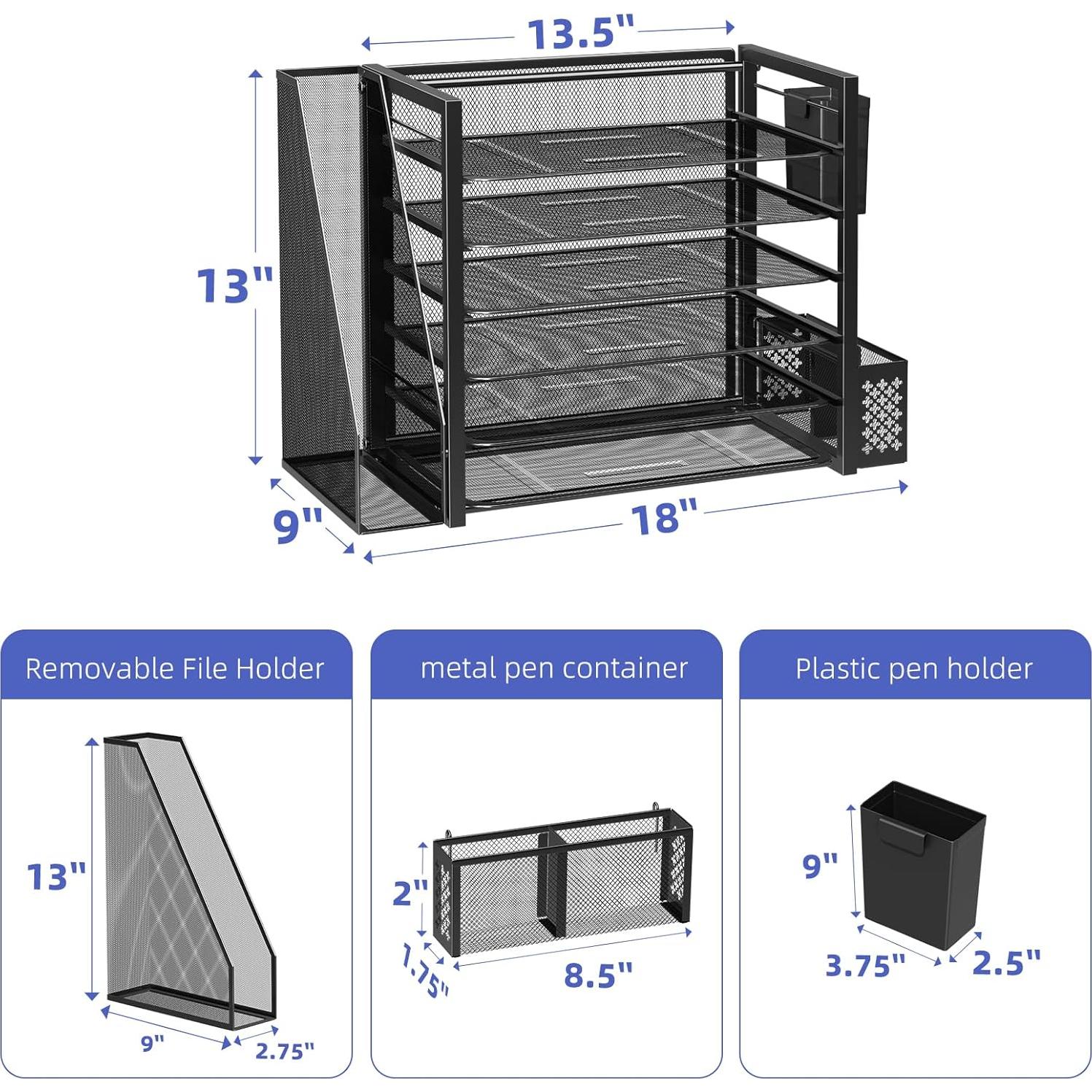 13.5"

13"

9"

18"

Removable File Holder

13"

9"

2.75"

metal pen container

2"

1.75"

8.5"

Plastic pen holder

9"

3.75"

2.5"