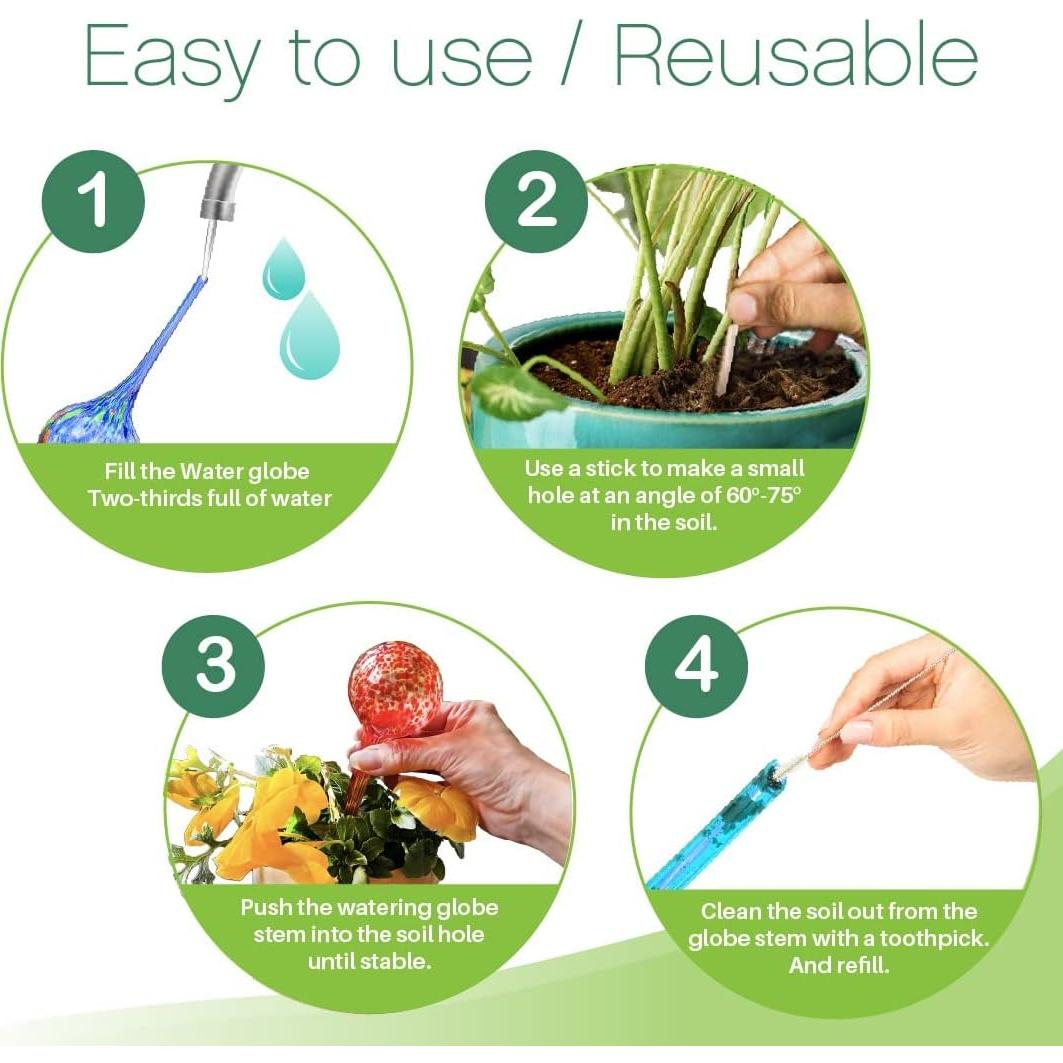 Easy to use / Reusable

1

Fill the Water globe Two-thirds full of water

2

Use a stick to make a small hole at an angle of 60°-75° in the soil.

3

Push the watering globe stem into the soil hole until stable.

4

Clean the soil out from the globe stem with a toothpick. And refill.