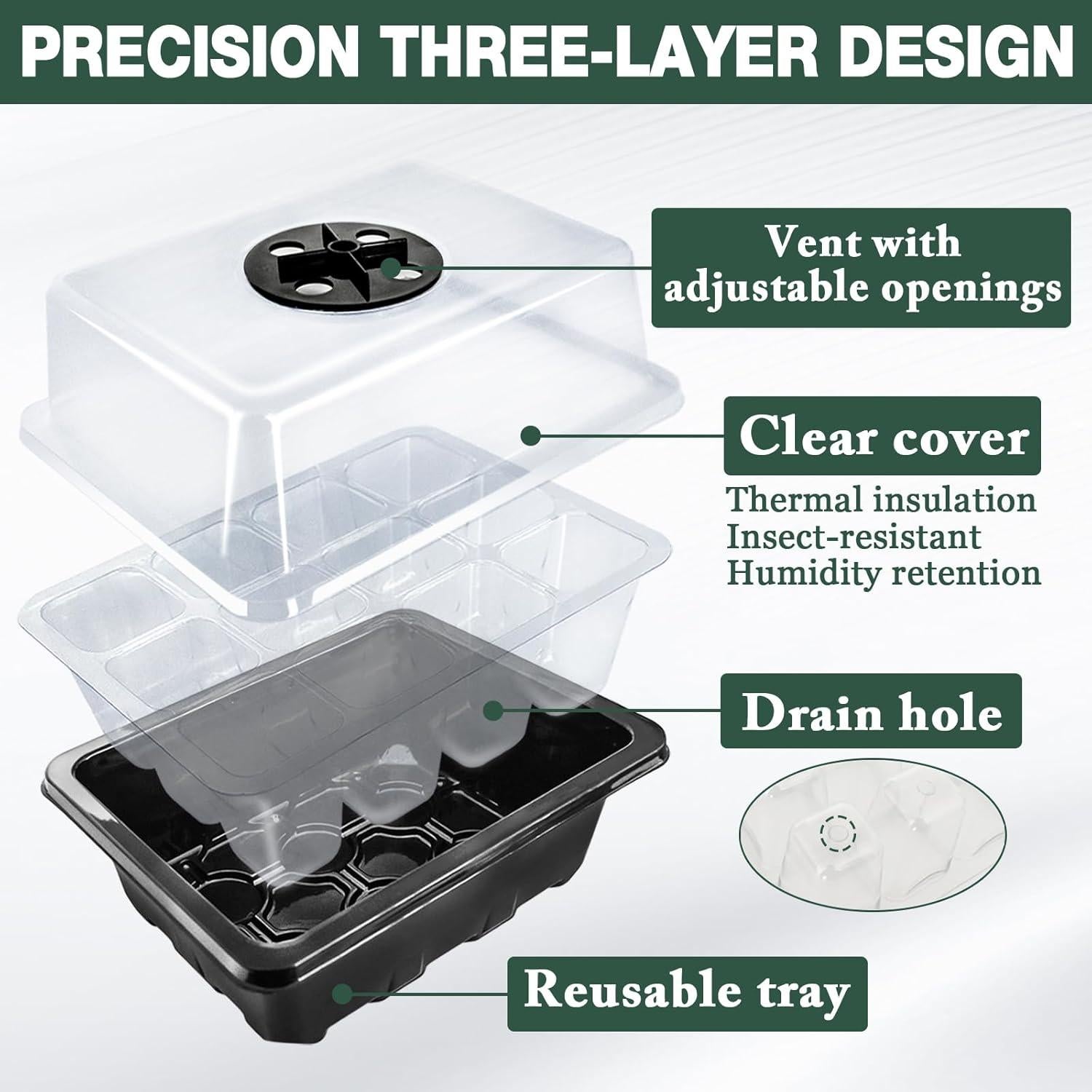 PRECISION THREE-LAYER DESIGN

Vent with adjustable openings

Clear cover

Thermal insulation
Insect-resistant
Humidity retention

Drain hole

Reusable tray