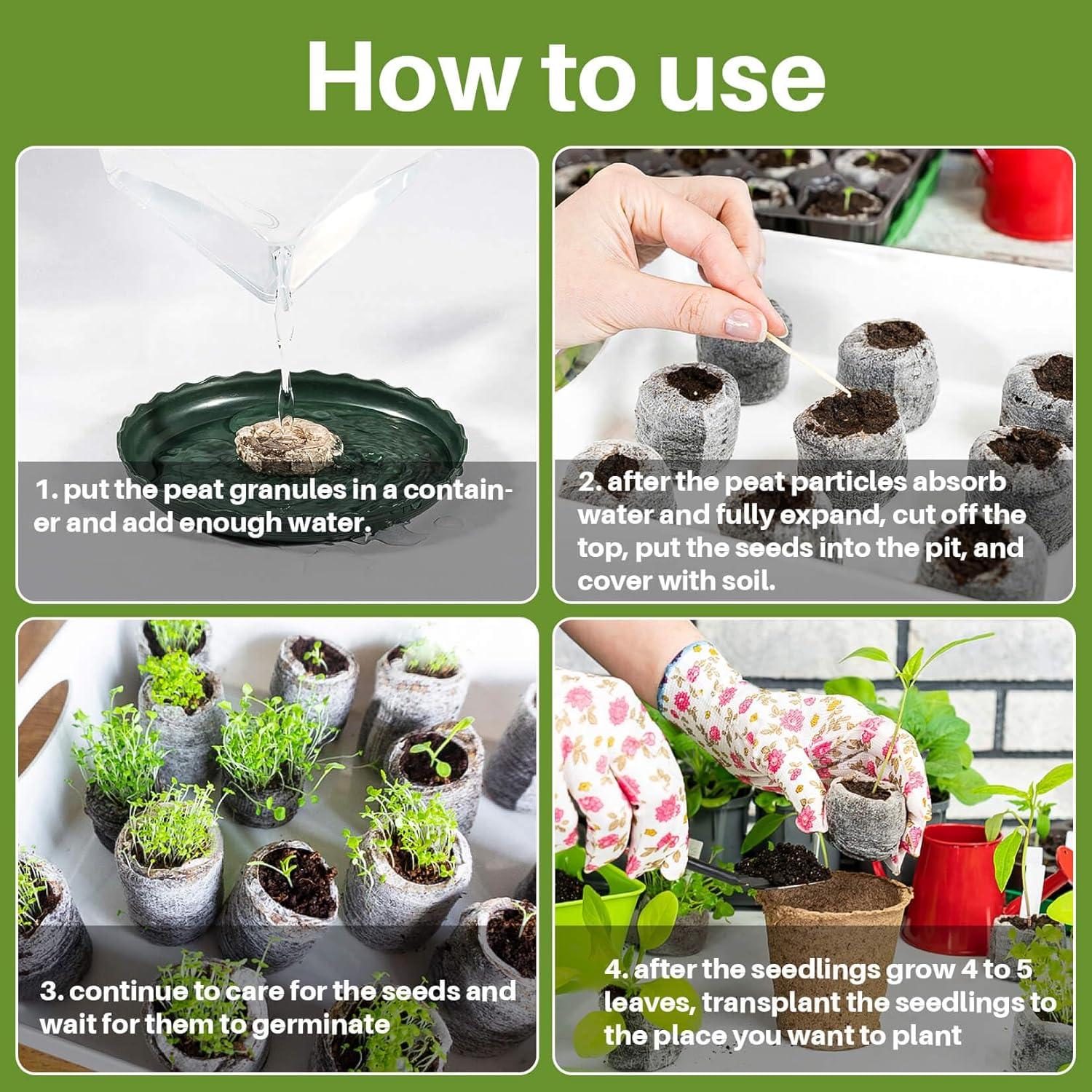 How to use

1. put the peat granules in a container and add enough water.

2. after the peat particles absorb water and fully expand, cut off the top, put the seeds into the pit, and cover with soil.

3. continue to care for the seeds and wait for them to germinate

4. after the seedlings grow 4 to 5 leaves, transplant the seedlings to the place you want to plant