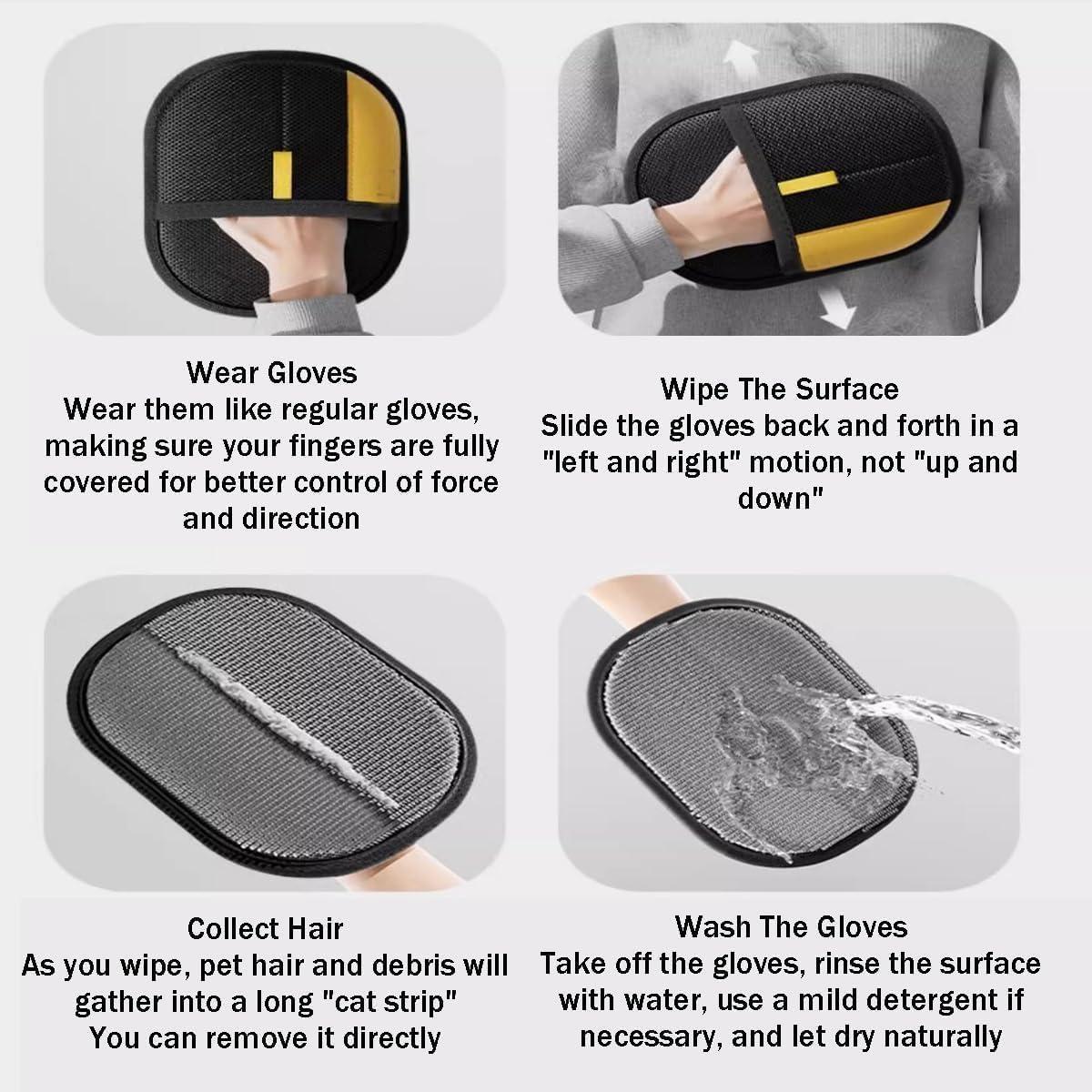 Wear Gloves
Wear them like regular gloves, making sure your fingers are fully covered for better control of force and direction

Wipe The Surface
Slide the gloves back and forth in a "left and right" motion, not "up and down"

Collect Hair
As you wipe, pet hair and debris will gather into a long "cat strip"
You can remove it directly

Wash The Gloves
Take off the gloves, rinse the surface with water, use a mild detergent if necessary, and let dry naturally