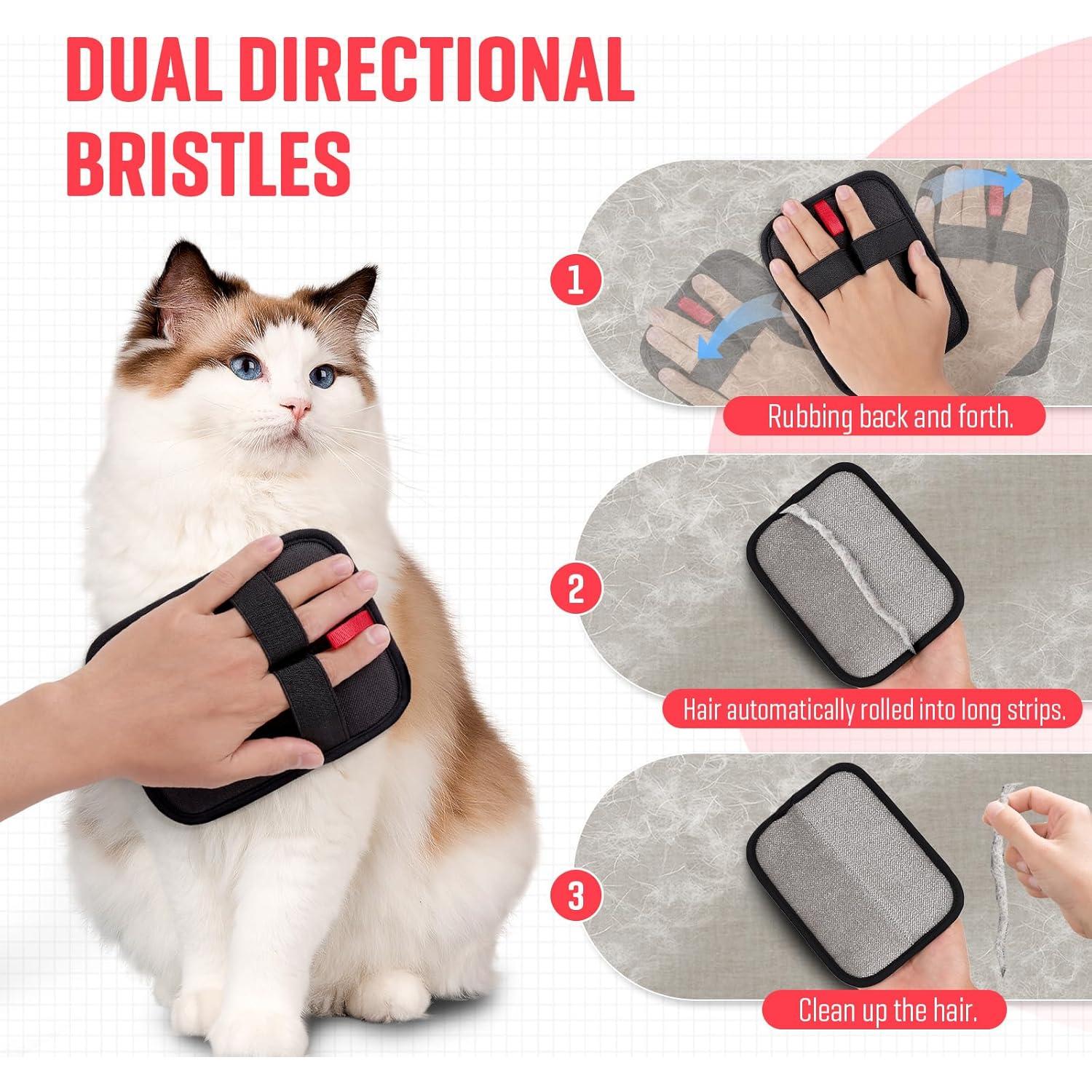 DUAL DIRECTIONAL BRISTLES

1

Rubbing back and forth.

2

Hair automatically rolled into long strips.

3

Clean up the hair.