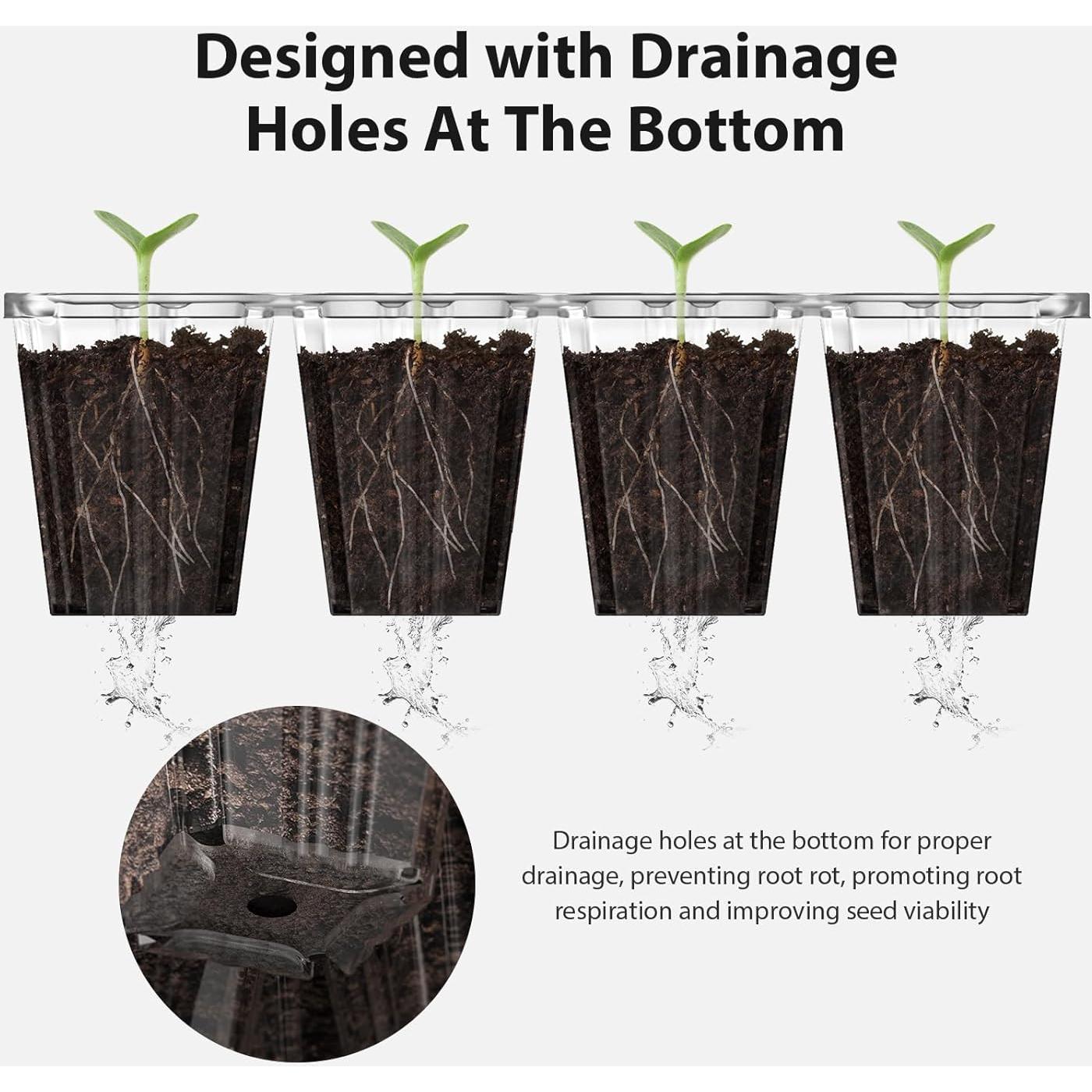 Designed with Drainage Holes At The Bottom

Drainage holes at the bottom for proper drainage, preventing root rot, promoting root respiration and improving seed viability