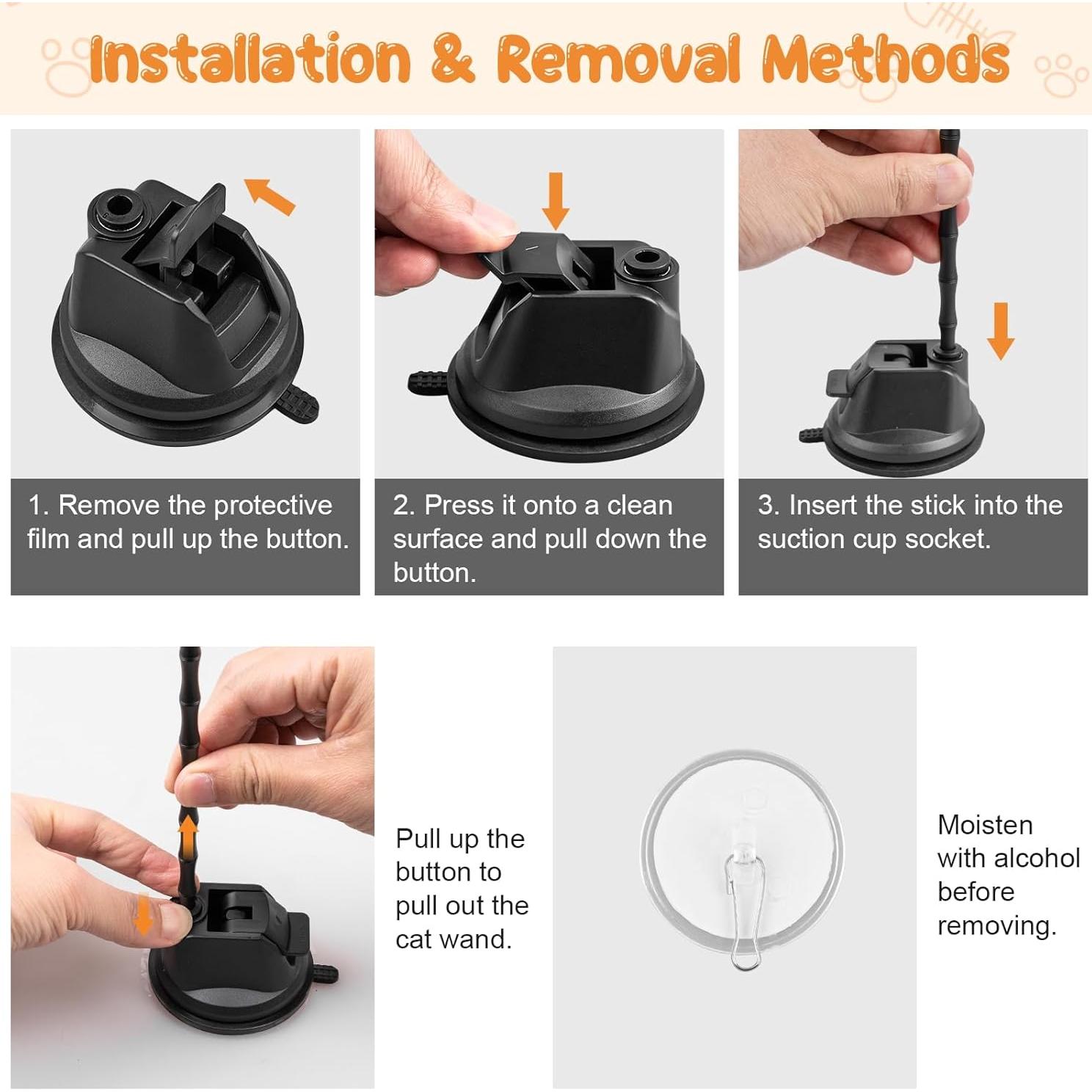 Installation & Removal Methods

1. Remove the protective film and pull up the button.

2. Press it onto a clean surface and pull down the button.

3. Insert the stick into the suction cup socket.

Pull up the button to pull out the cat wand.

Moisten with alcohol before removing.