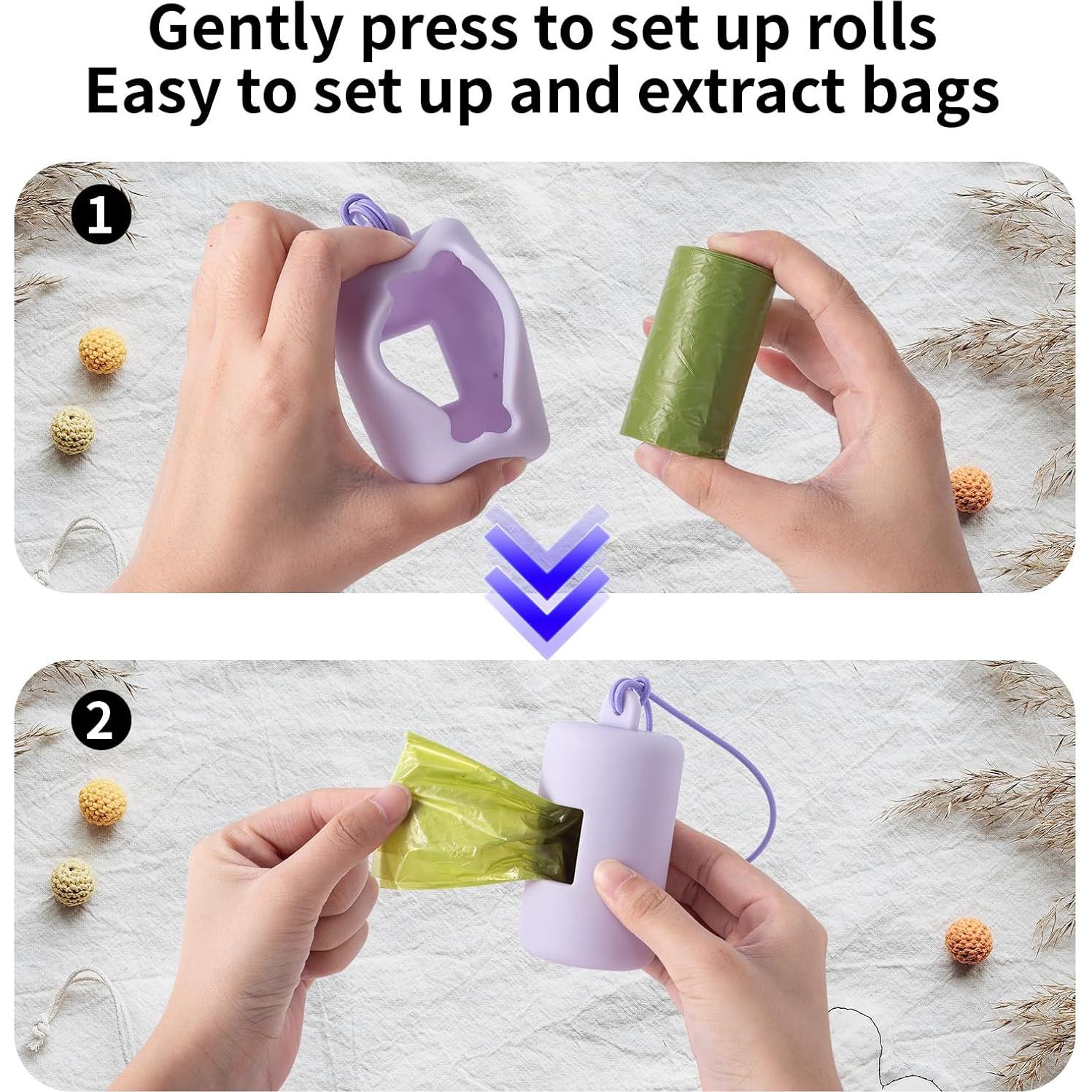 Gently press to set up rolls
Easy to set up and extract bags

1

2