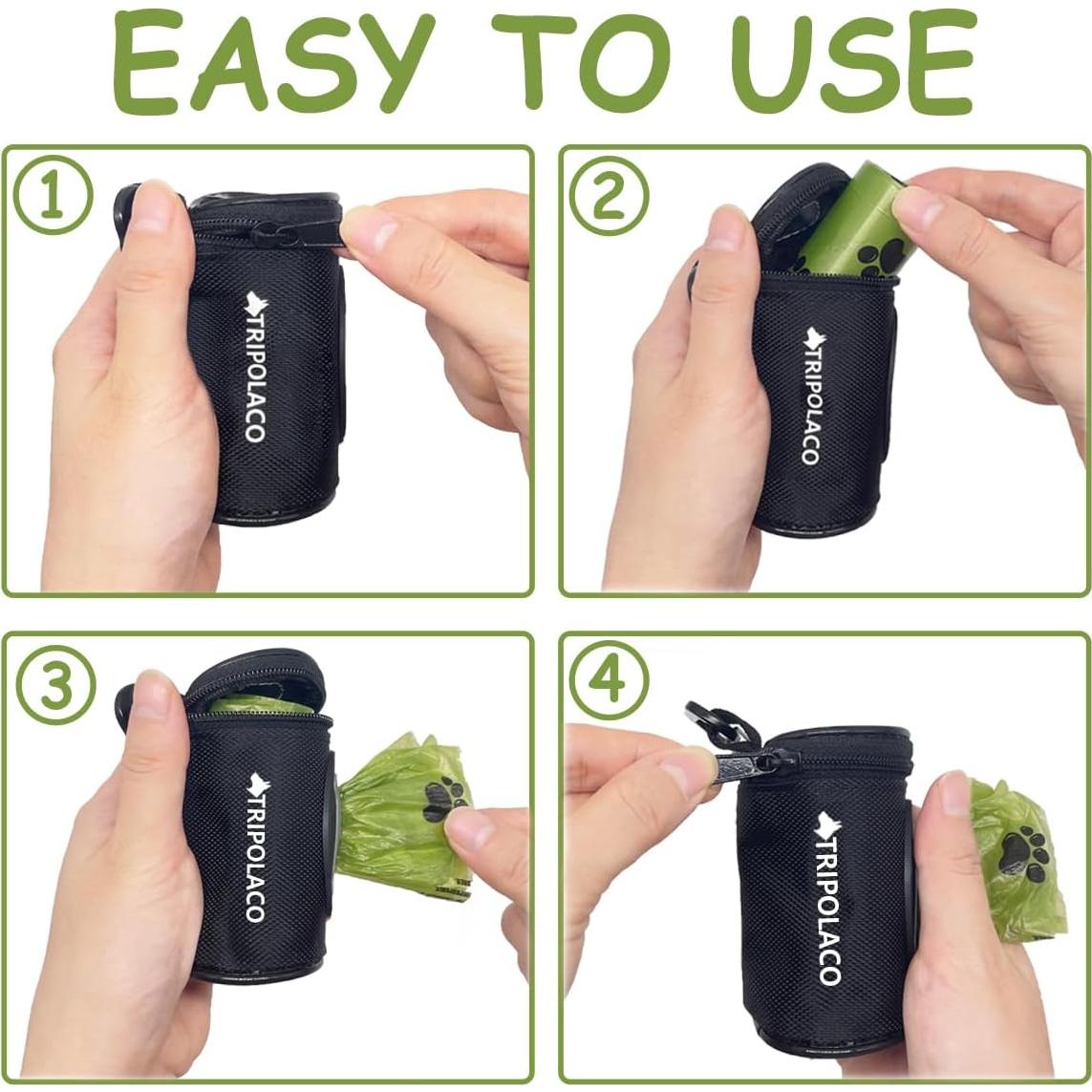 EASY TO USE

1
TRIPOLACO

2
TRIPOLACO

3
TRIPOLACO

4
TRIPOLACO