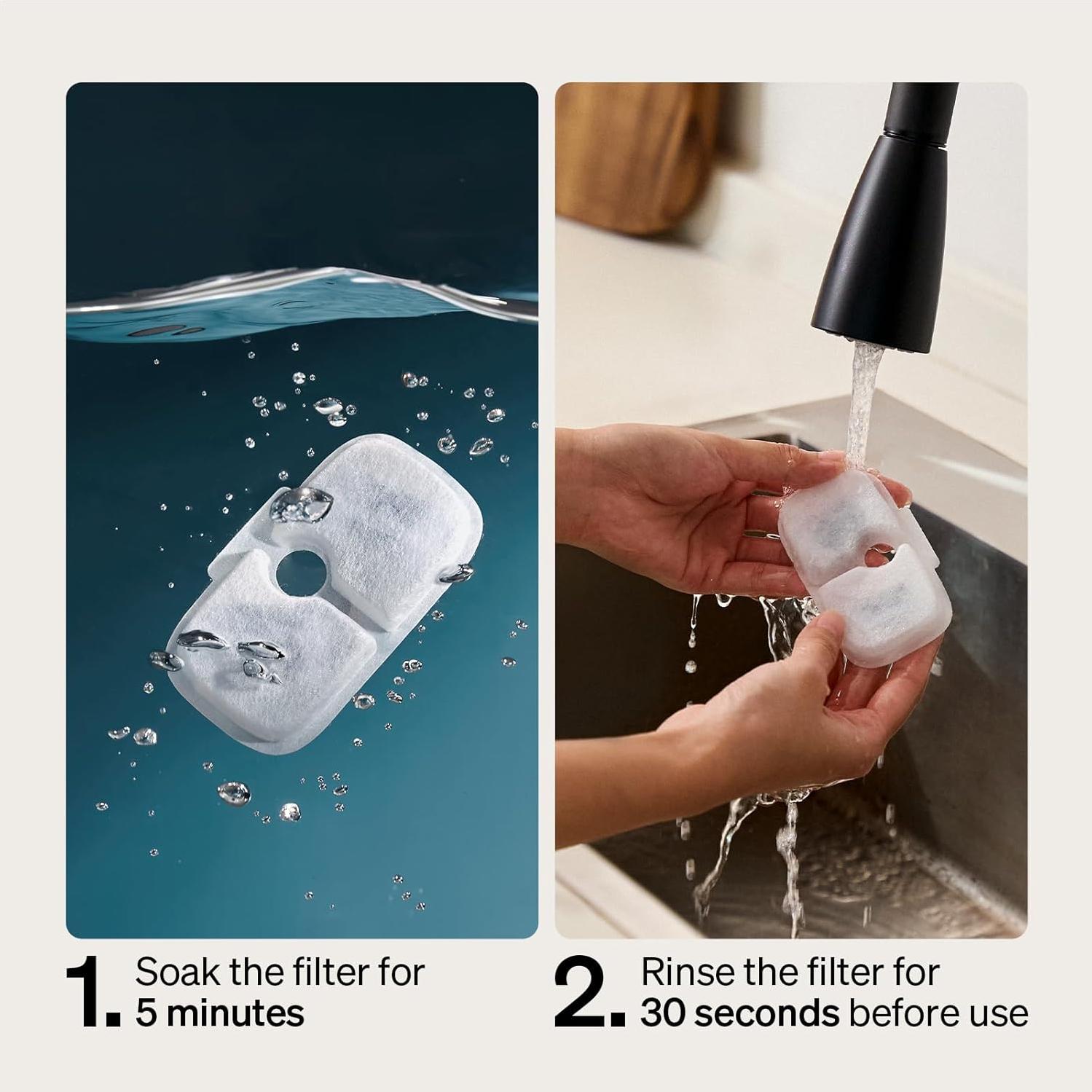 1. Soak the filter for 5 minutes

2. Rinse the filter for 30 seconds before use