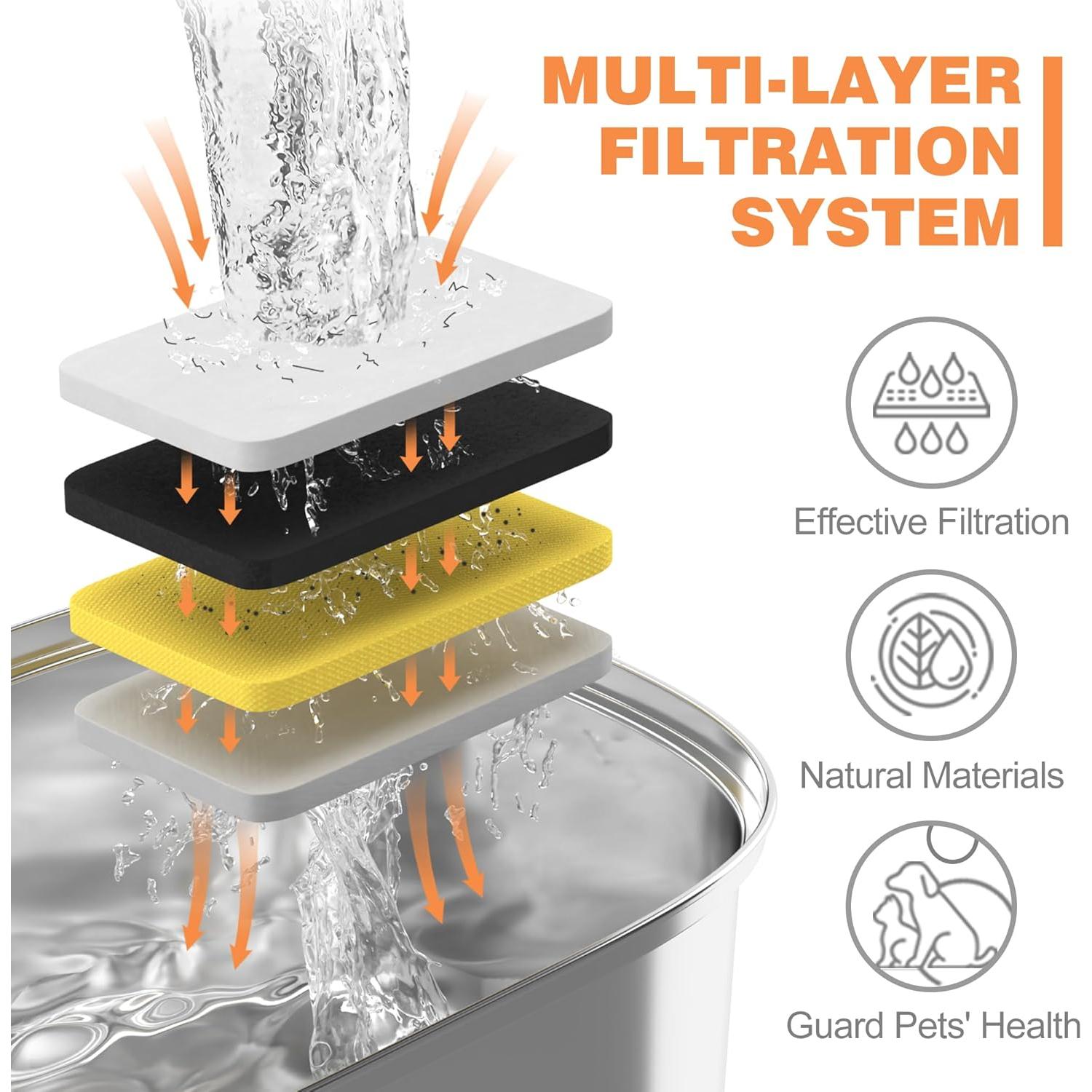 MULTI-LAYER FILTRATION SYSTEM

Effective Filtration

Natural Materials

Guard Pets' Health