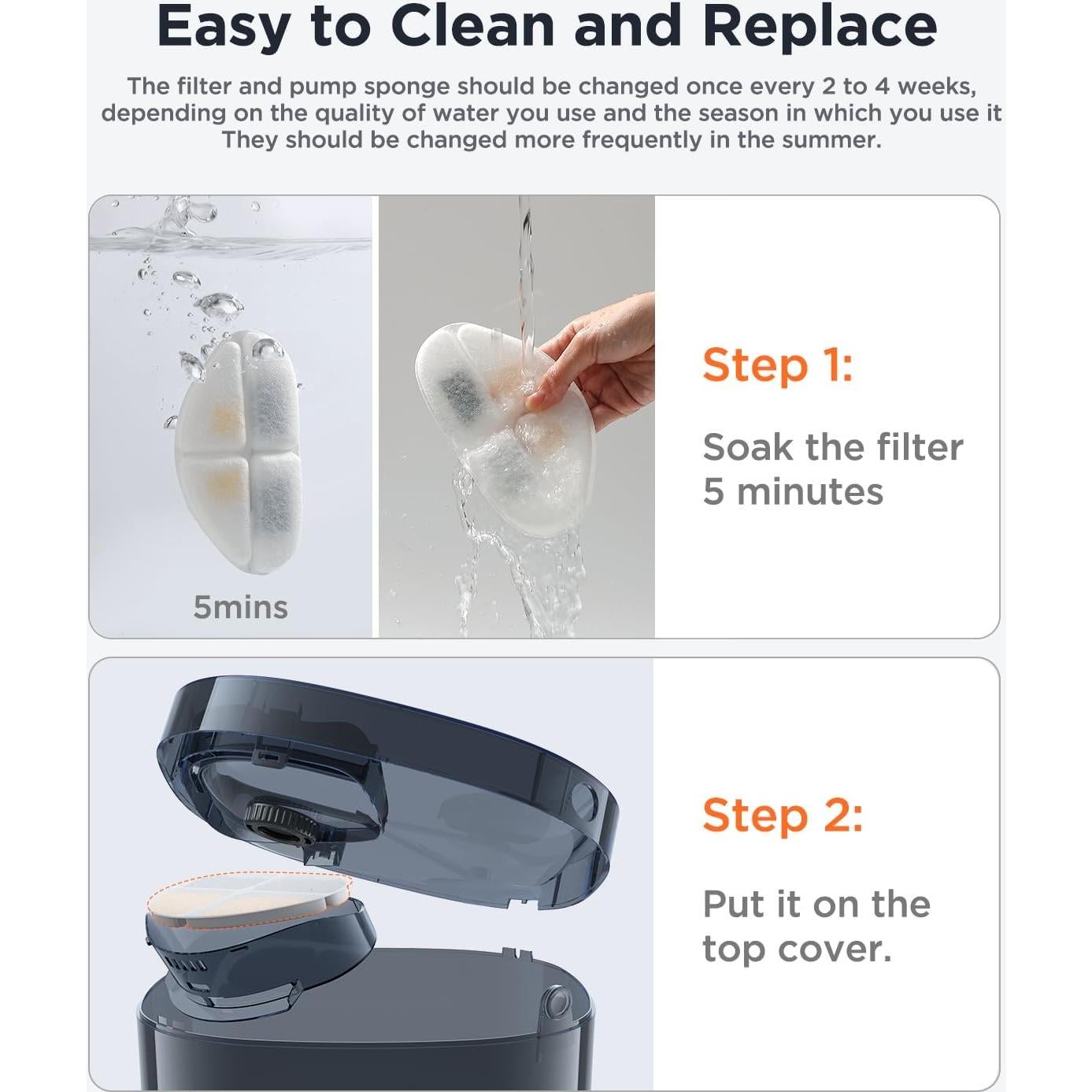 Easy to Clean and Replace

The filter and pump sponge should be changed once every 2 to 4 weeks, depending on the quality of water you use and the season in which you use it They should be changed more frequently in the summer.

5mins

Step 1:

Soak the filter 5 minutes

Step 2:

Put it on the top cover.