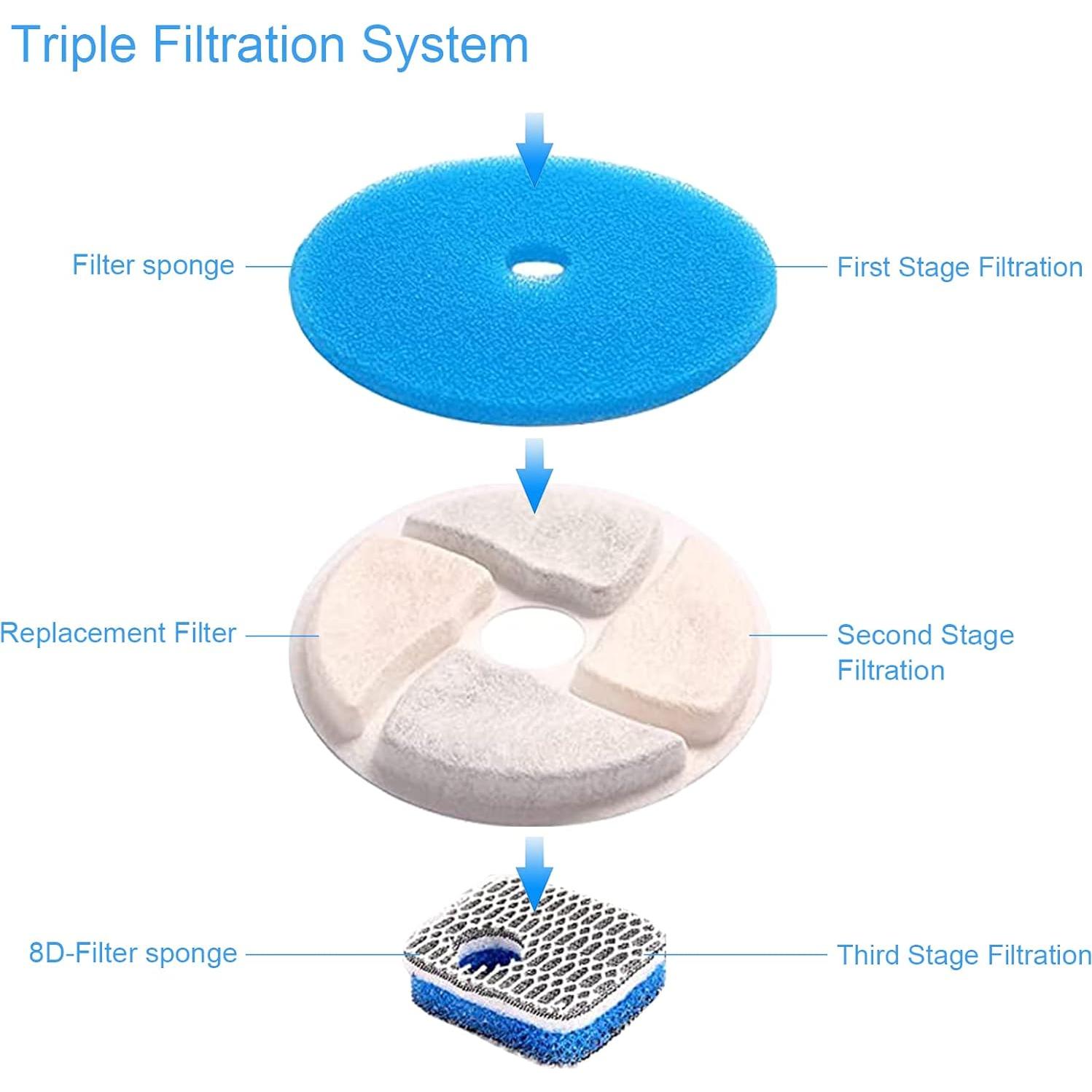 Triple Filtration System

Filter sponge

First Stage Filtration

Replacement Filter

Second Stage Filtration

8D-Filter sponge

Third Stage Filtration