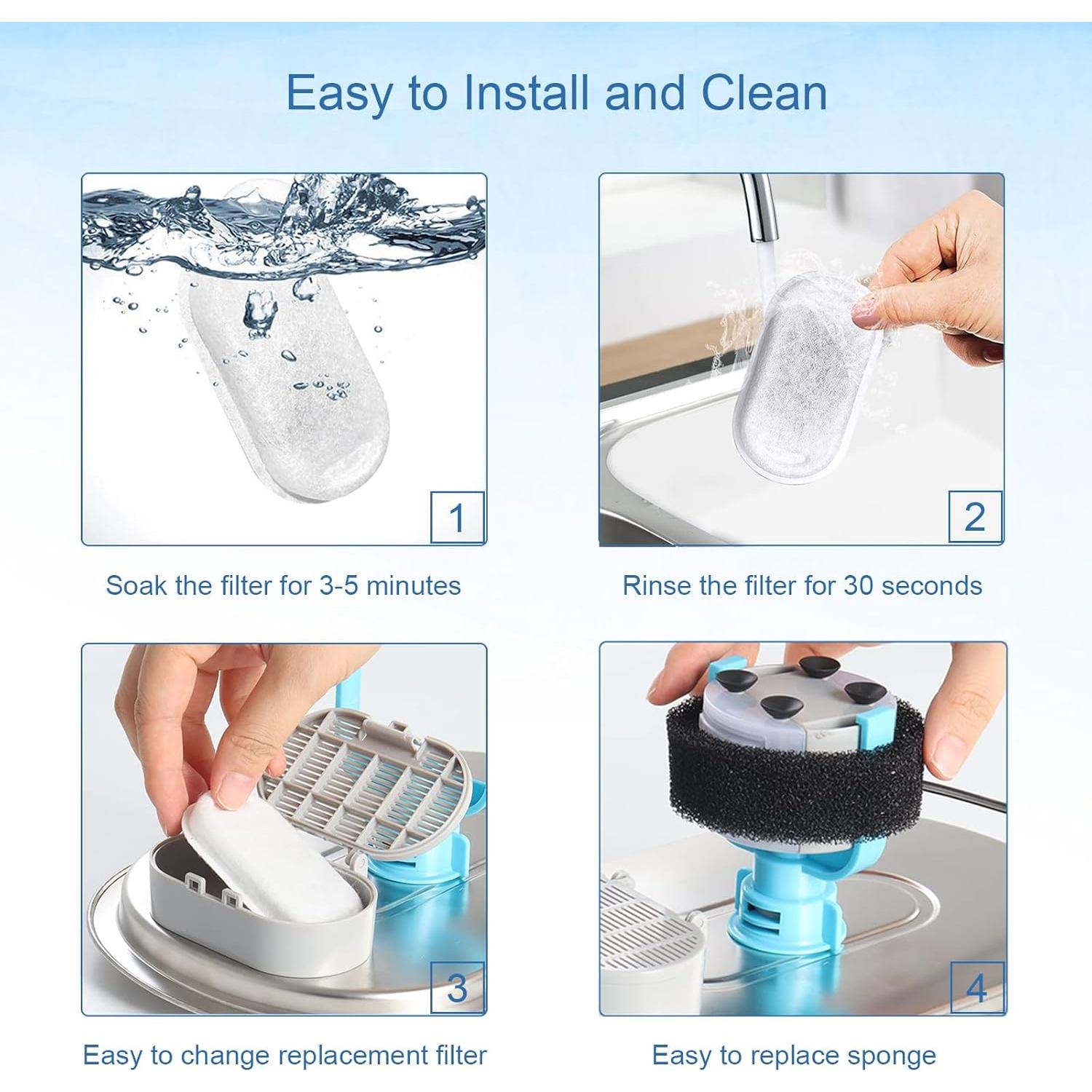 Easy to Install and Clean

1

Soak the filter for 3-5 minutes

2

Rinse the filter for 30 seconds

3

Easy to change replacement filter

4

Easy to replace sponge