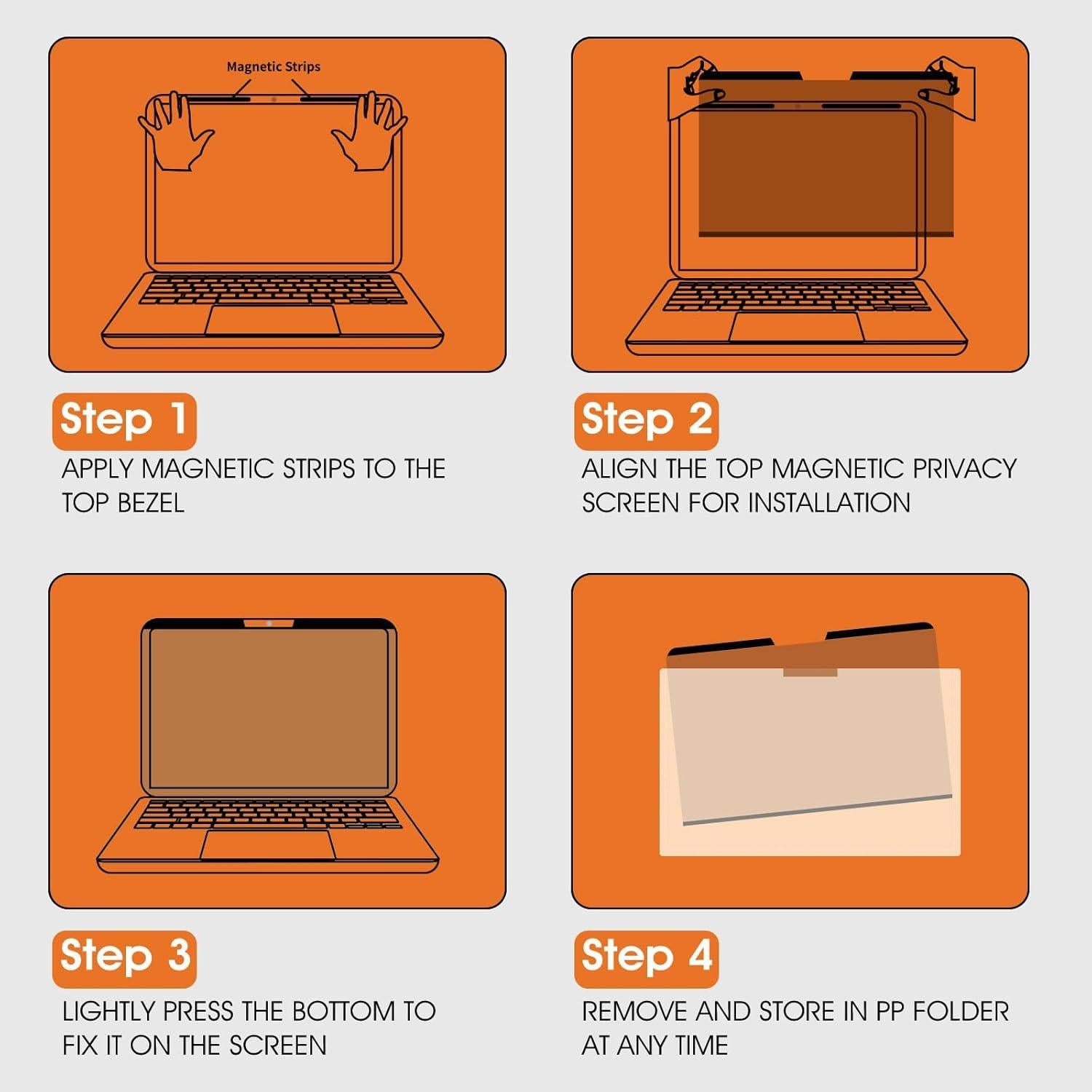 Magnetic Strips

Step 1
APPLY MAGNETIC STRIPS TO THE TOP BEZEL

Step 2
ALIGN THE TOP MAGNETIC PRIVACY SCREEN FOR INSTALLATION

Step 3
LIGHTLY PRESS THE BOTTOM TO FIX IT ON THE SCREEN

Step 4
REMOVE AND STORE IN PP FOLDER AT ANY TIME