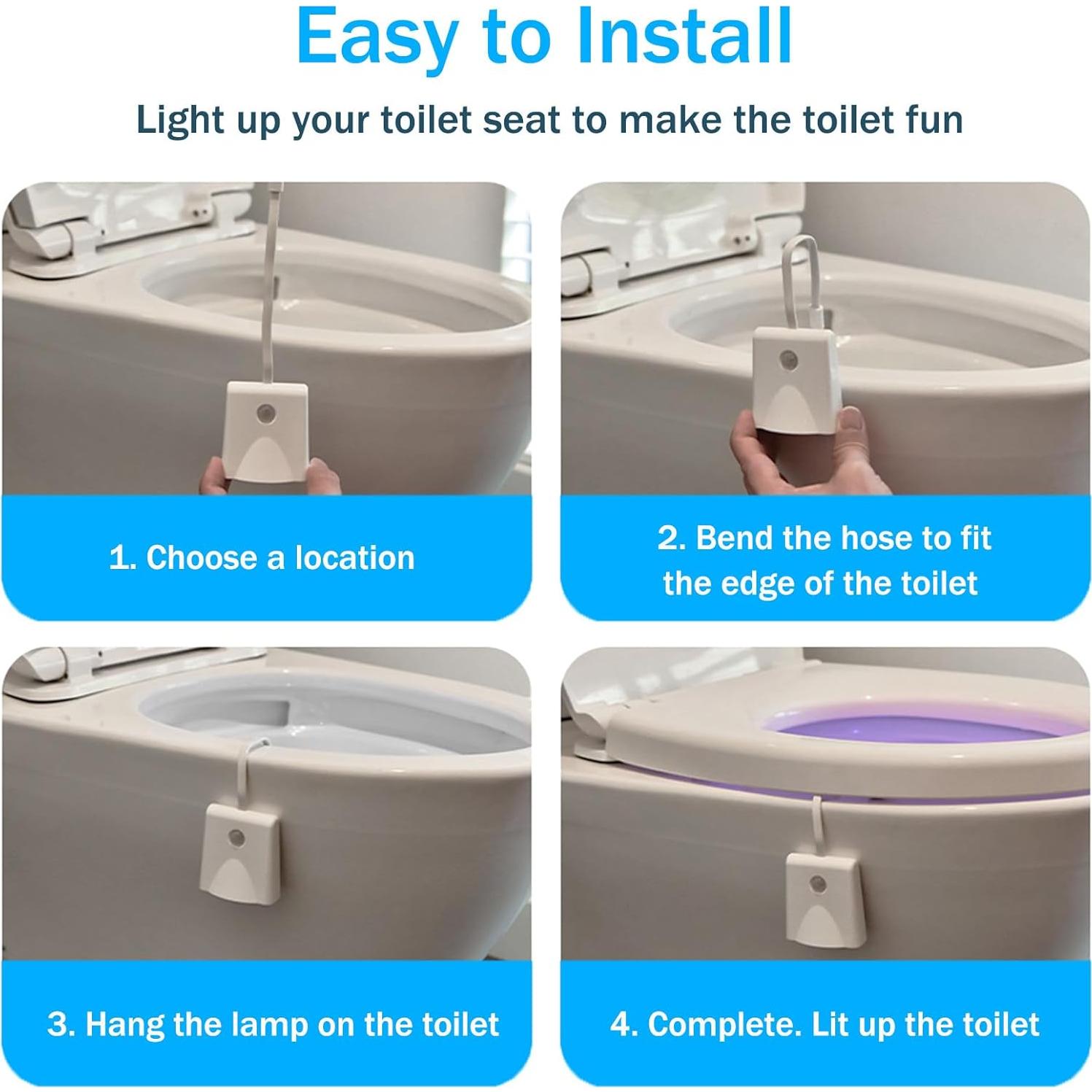 Easy to Install

Light up your toilet seat to make the toilet fun

1. Choose a location

2. Bend the hose to fit the edge of the toilet

3. Hang the lamp on the toilet

4. Complete. Lit up the toilet