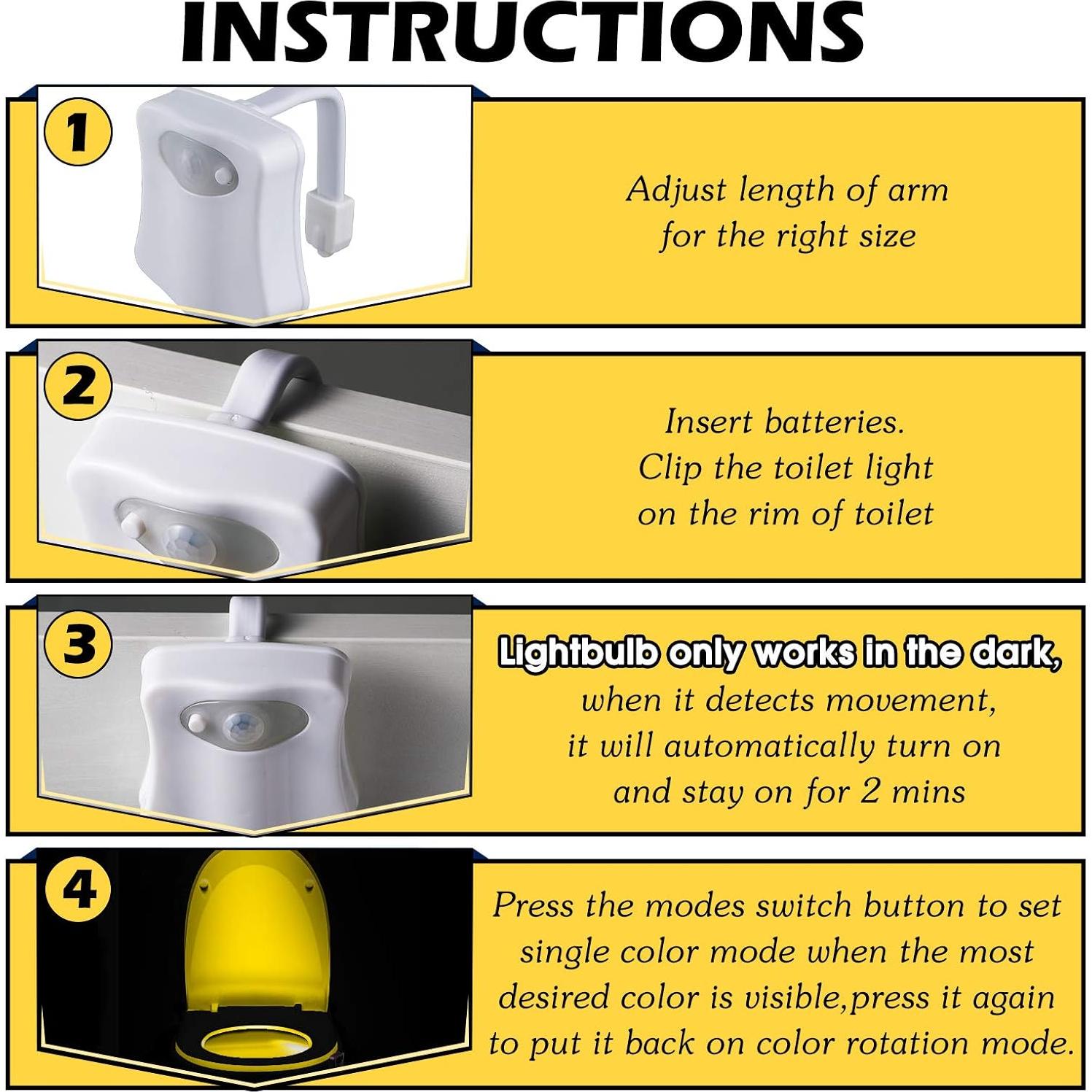 INSTRUCTIONS

1

Adjust length of arm for the right size

2

Insert batteries.
Clip the toilet light on the rim of toilet

3

Lightbulb only works in the dark, when it detects movement, it will automatically turn on and stay on for 2 mins

4

Press the modes switch button to set single color mode when the most desired color is visible,press it again to put it back on color rotation mode.