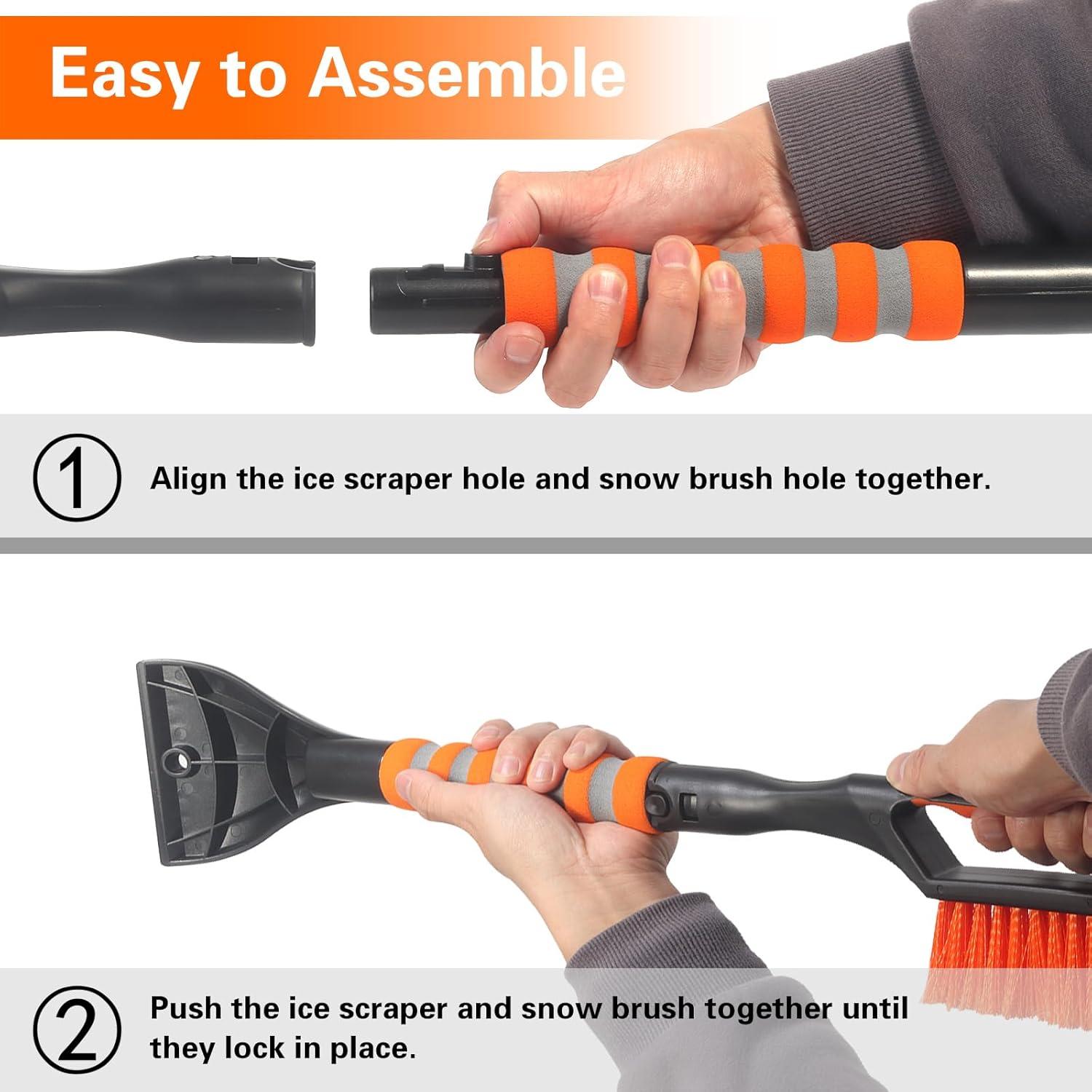 Easy to Assemble

① Align the ice scraper hole and snow brush hole together.

② Push the ice scraper and snow brush together until they lock in place.