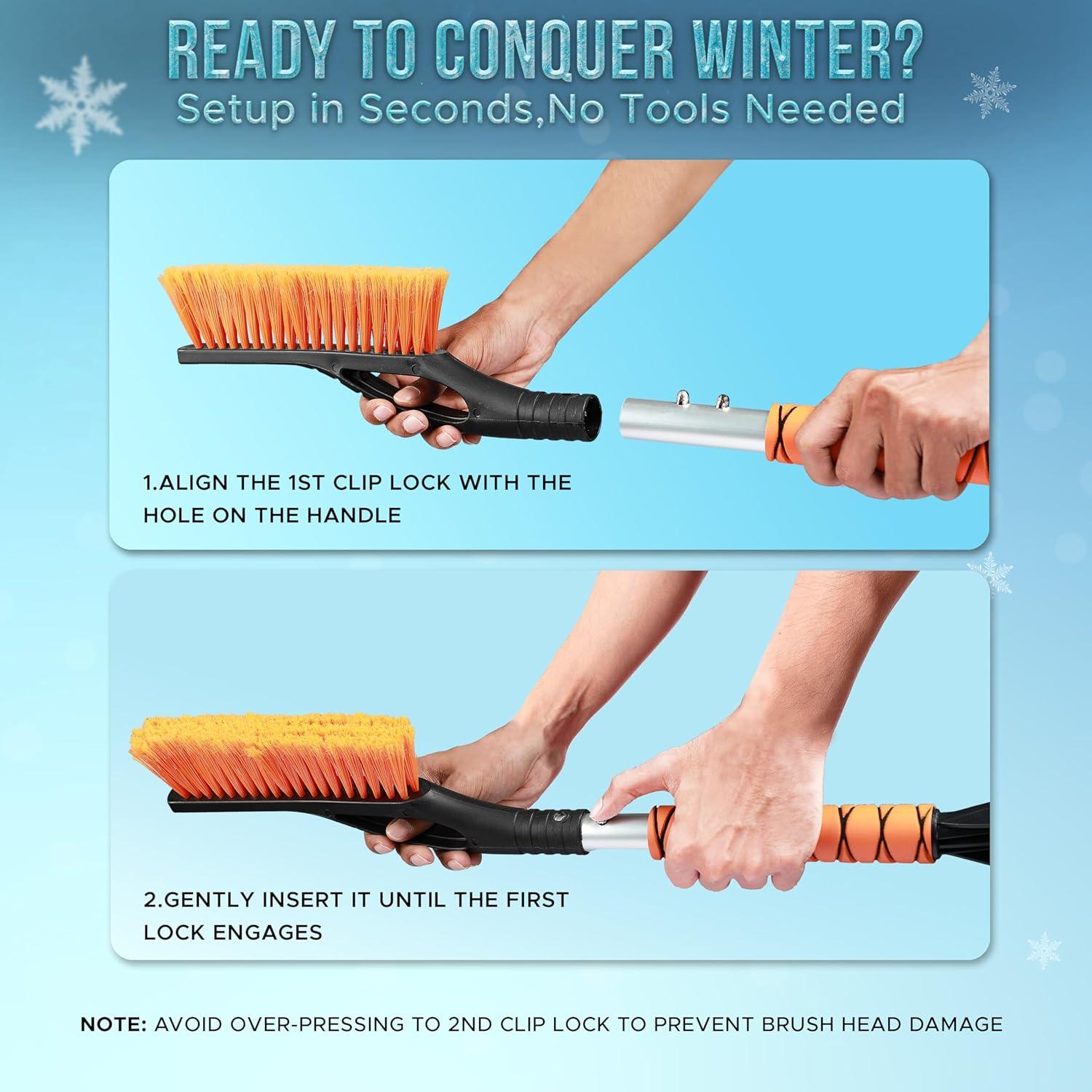 READY TO CONQUER WINTER?
Setup in Seconds,No Tools Needed

1.ALIGN THE 1ST CLIP LOCK WITH THE HOLE ON THE HANDLE

2.GENTLY INSERT IT UNTIL THE FIRST LOCK ENGAGES

NOTE: AVOID OVER-PRESSING TO 2ND CLIP LOCK TO PREVENT BRUSH HEAD DAMAGE