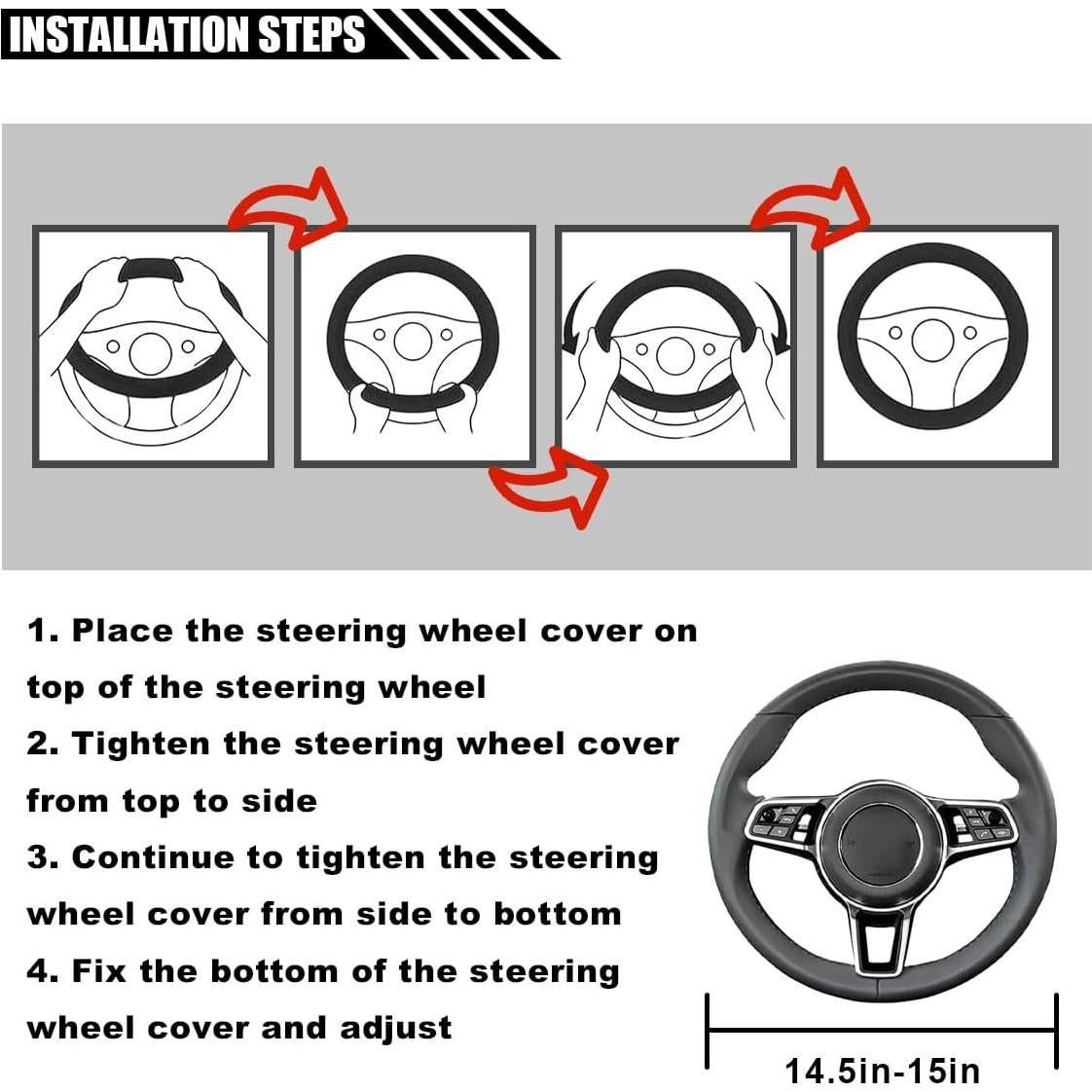 INSTALLATION STEPS

1. Place the steering wheel cover on top of the steering wheel
2. Tighten the steering wheel cover from top to side
3. Continue to tighten the steering wheel cover from side to bottom
4. Fix the bottom of the steering wheel cover and adjust

14.5in-15in