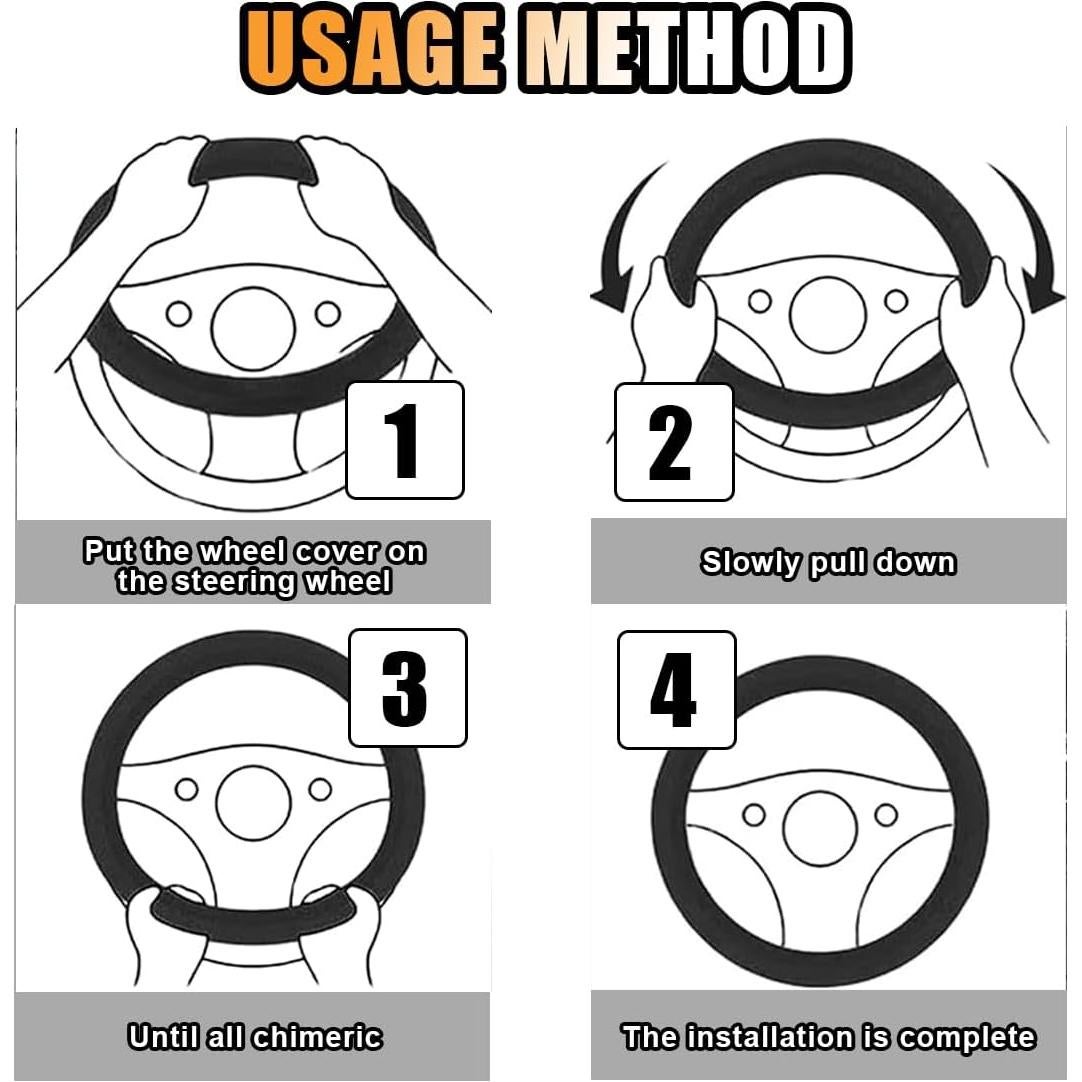 USAGE METHOD

1

Put the wheel cover on the steering wheel

2

Slowly pull down

3

Until all chimeric

4

The installation is complete