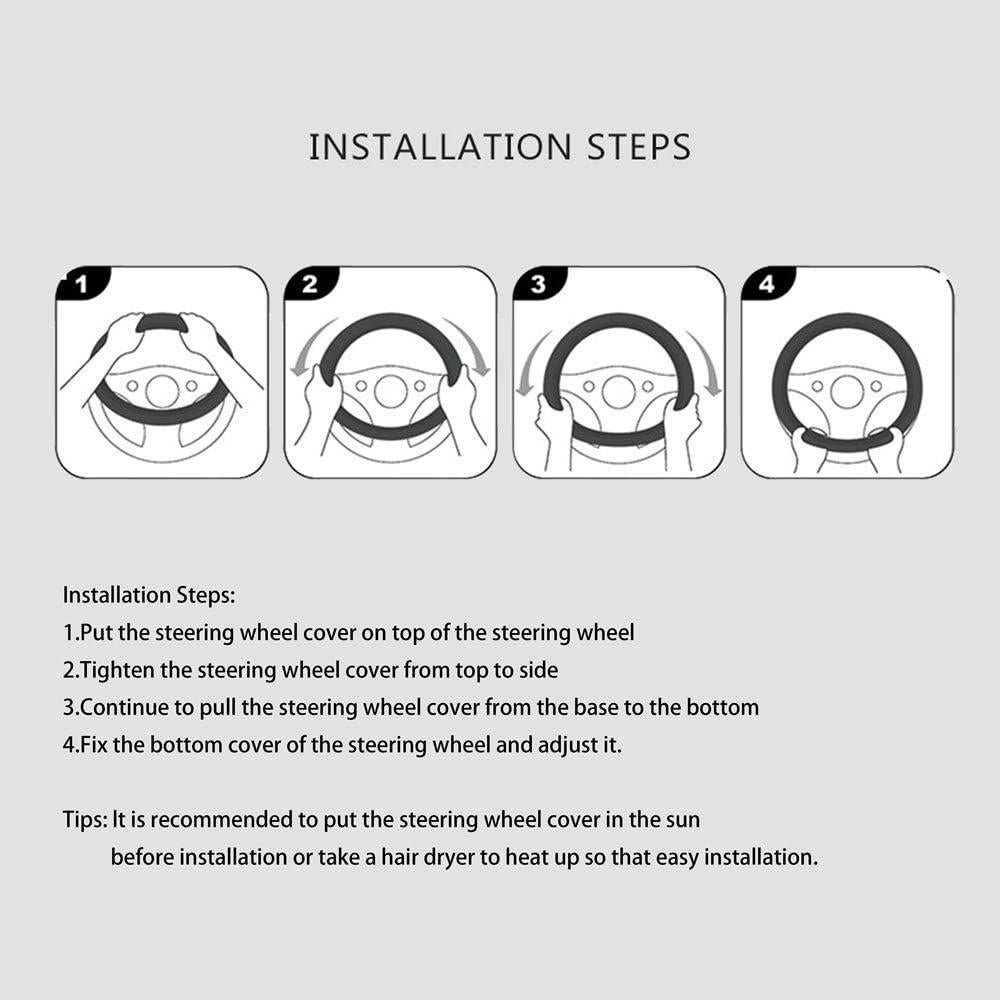 INSTALLATION STEPS

1

2

3

4

Installation Steps:
1.Put the steering wheel cover on top of the steering wheel
2.Tighten the steering wheel cover from top to side
3.Continue to pull the steering wheel cover from the base to the bottom
4.Fix the bottom cover of the steering wheel and adjust it.

Tips: It is recommended to put the steering wheel cover in the sun before installation or take a hair dryer to heat up so that easy installation.