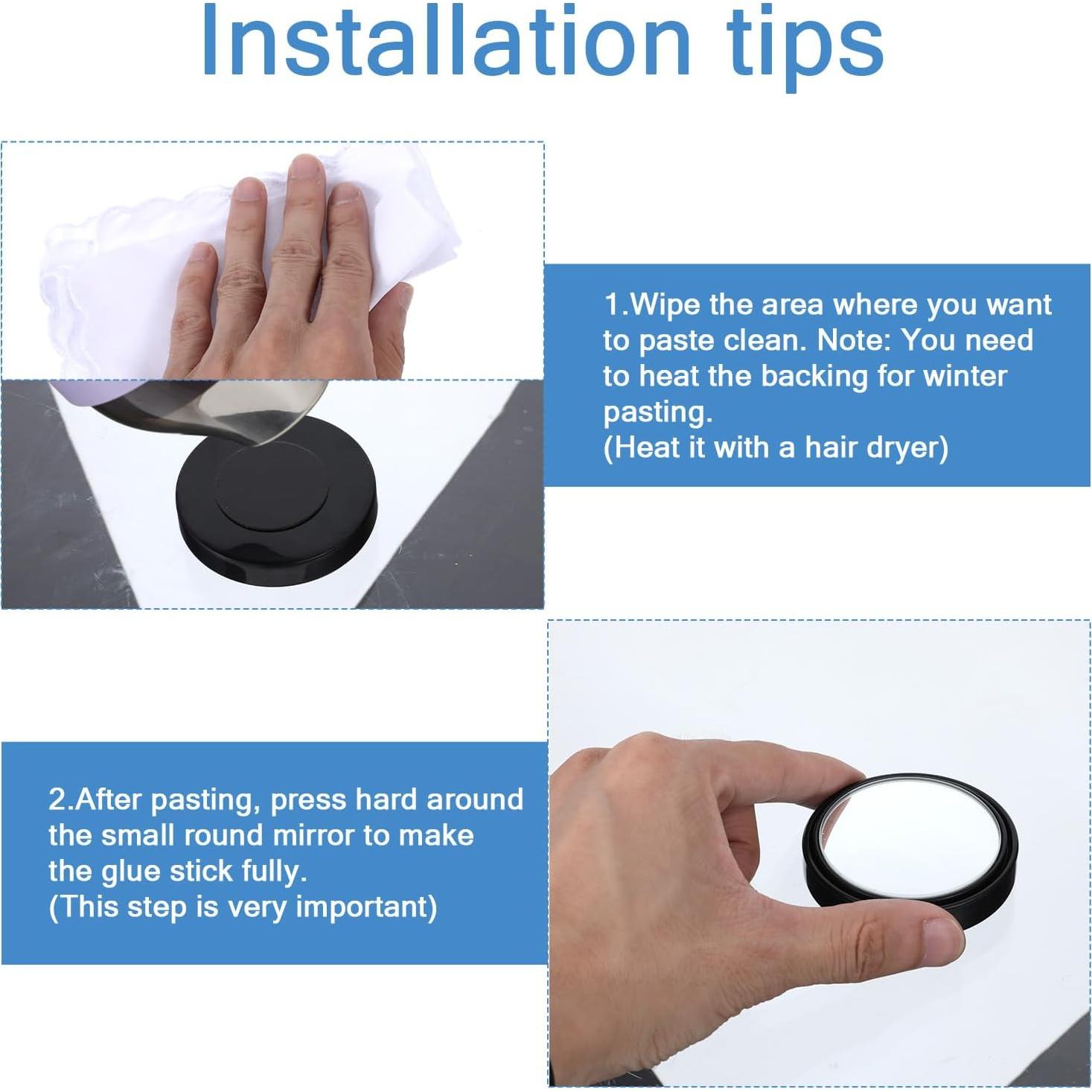 Installation tips

1.Wipe the area where you want to paste clean. Note: You need to heat the backing for winter pasting.
(Heat it with a hair dryer)

2.After pasting, press hard around the small round mirror to make the glue stick fully.
(This step is very important)