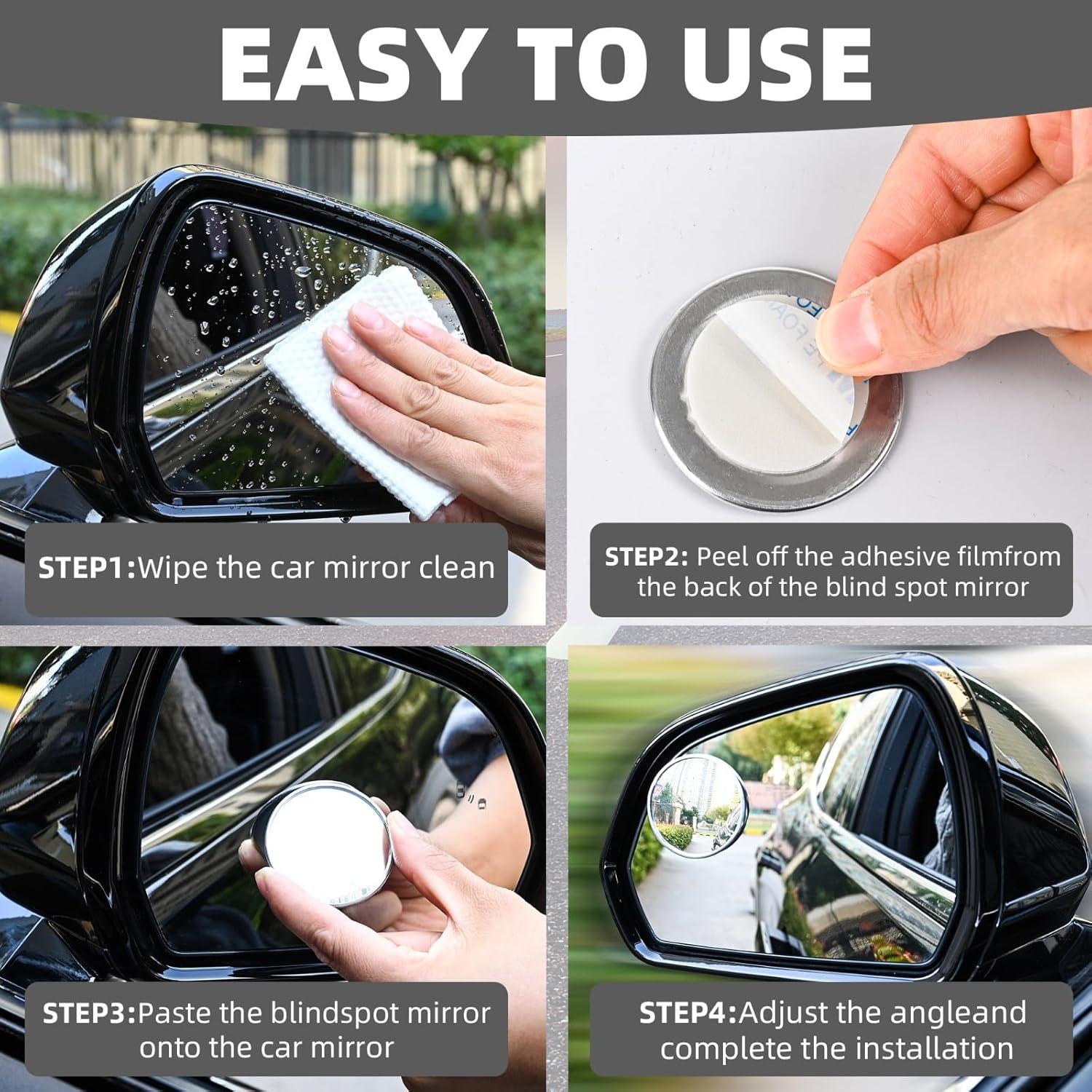 EASY TO USE

STEP1:Wipe the car mirror clean

STEP2: Peel off the adhesive filmfrom the back of the blind spot mirror

STEP3:Paste the blindspot mirror onto the car mirror

STEP4:Adjust the angleand complete the installation