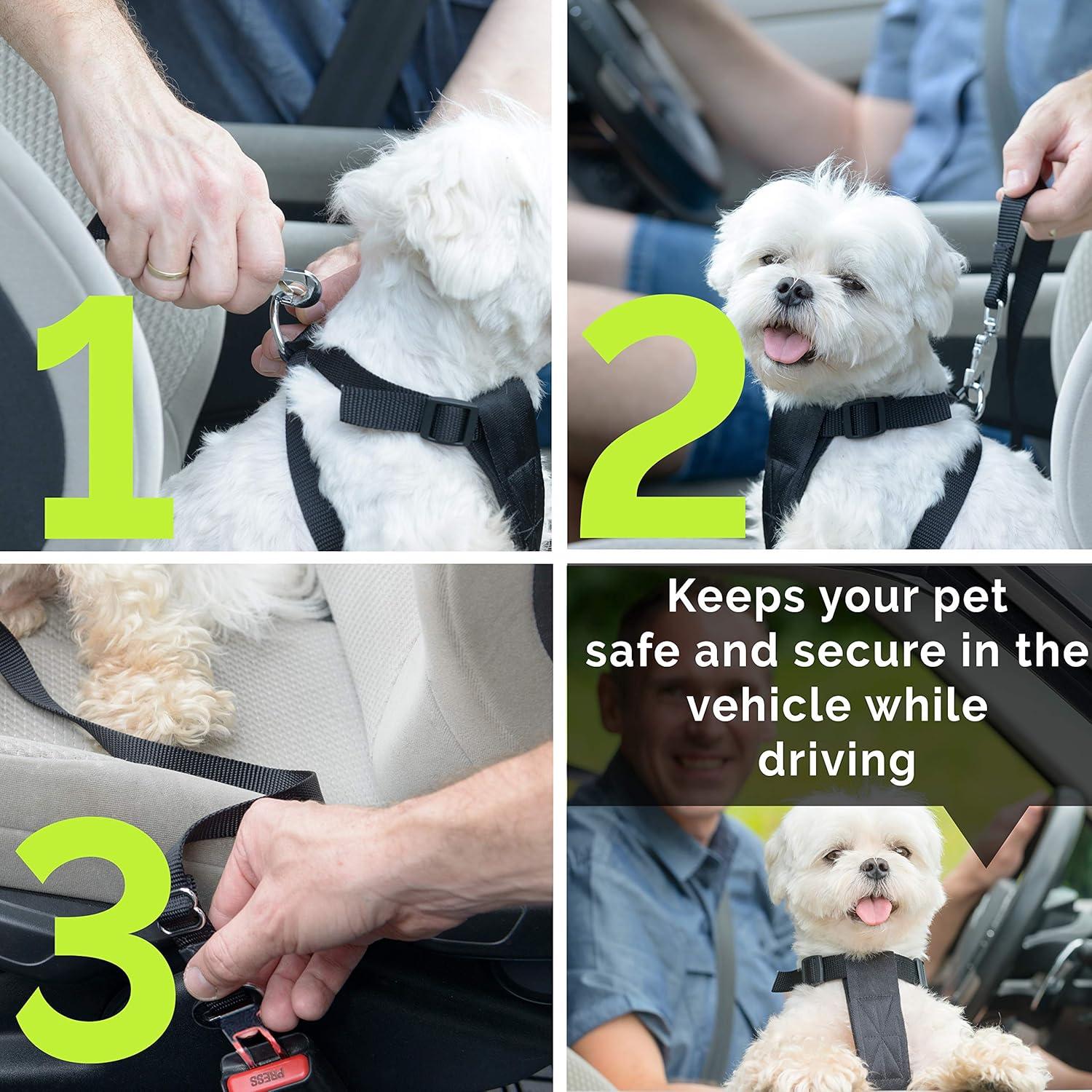 1

2

3

PRESS

Keeps your pet safe and secure in the vehicle while driving