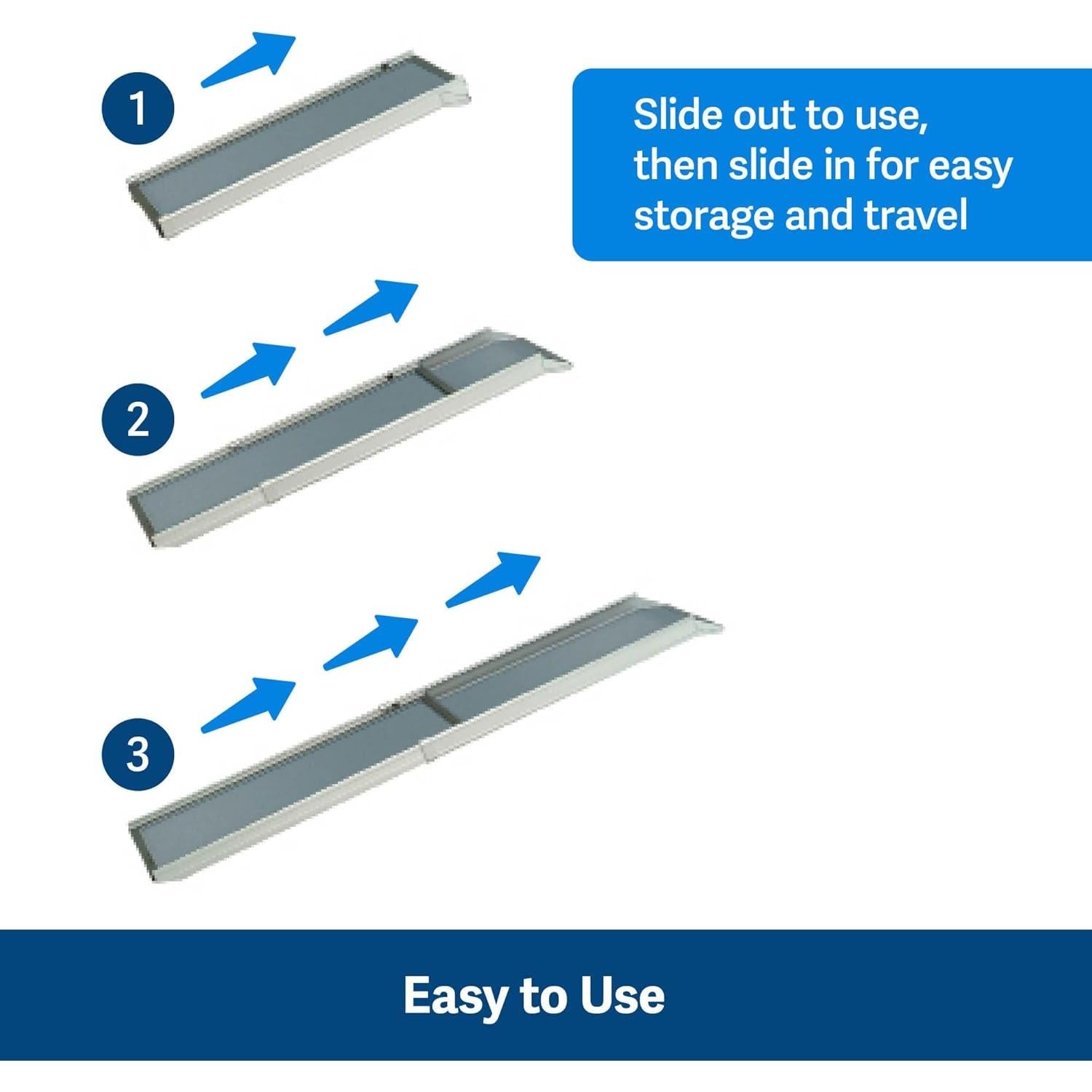 1

Slide out to use, then slide in for easy storage and travel

2

3

Easy to Use