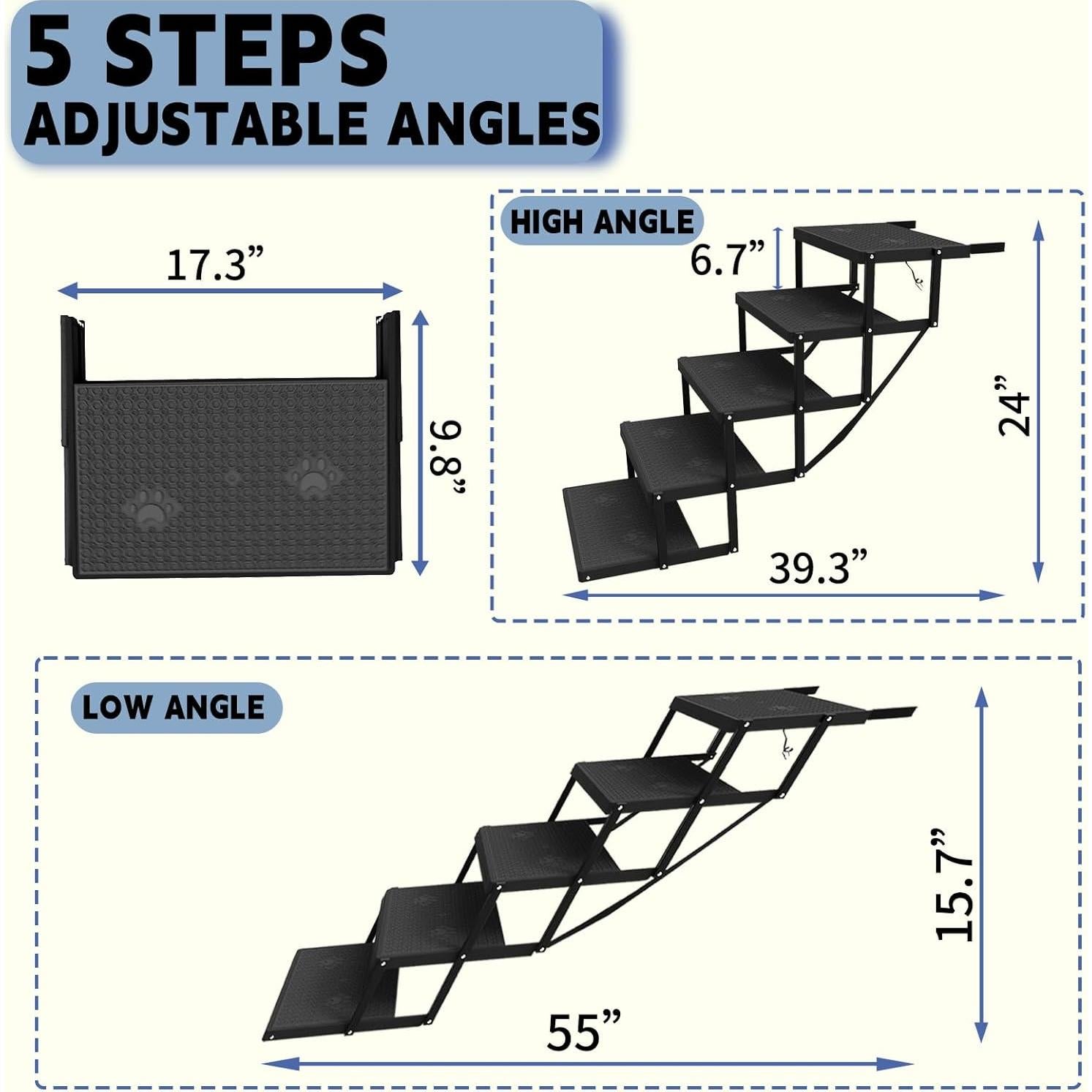 5 STEPS
ADJUSTABLE ANGLES

17.3”

9.8”

HIGH ANGLE

6.7”

24”

39.3”

LOW ANGLE

15.7”

55”