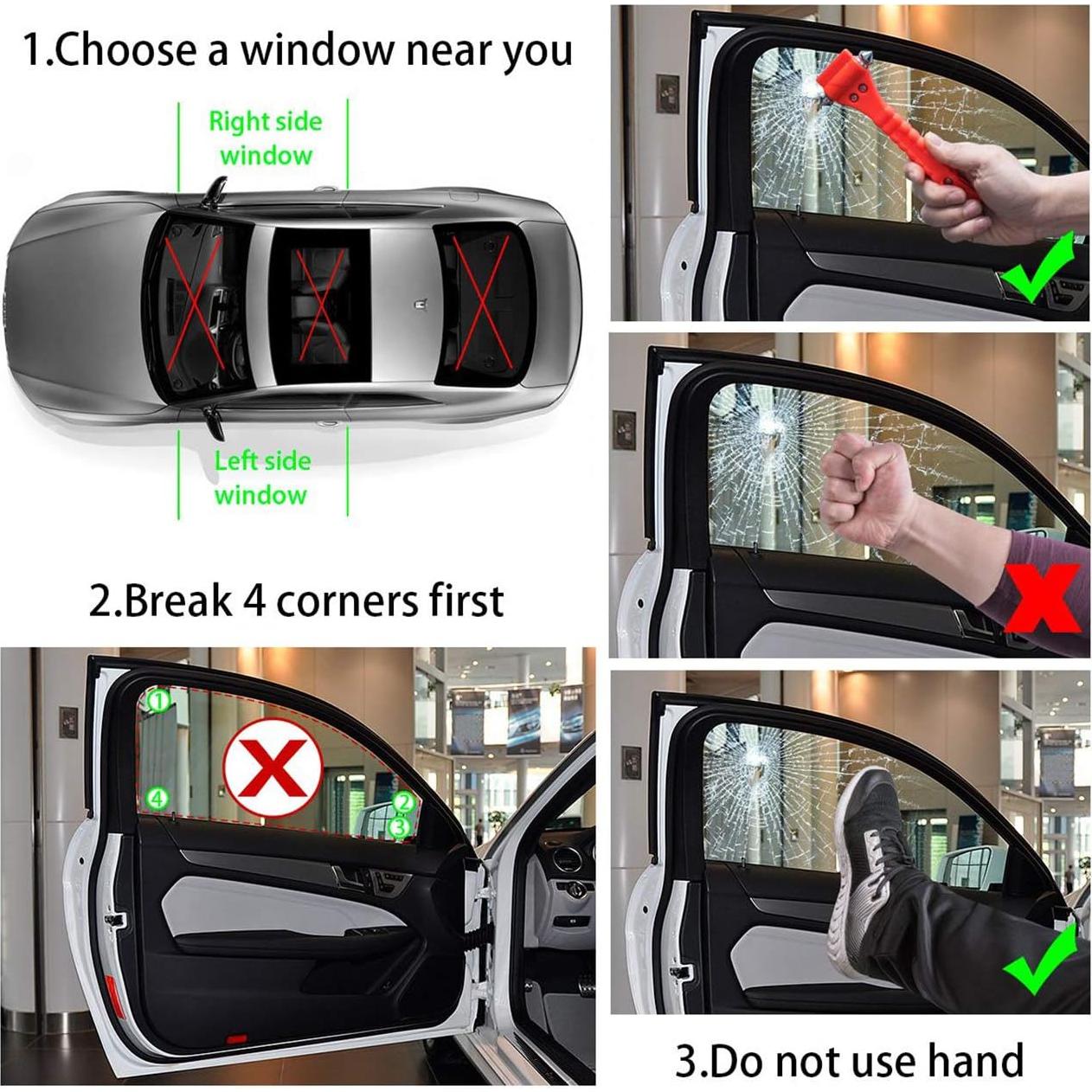 1.Choose a window near you

Right side window

Left side window

2.Break 4 corners first

①

②

③

④

3.Do not use hand