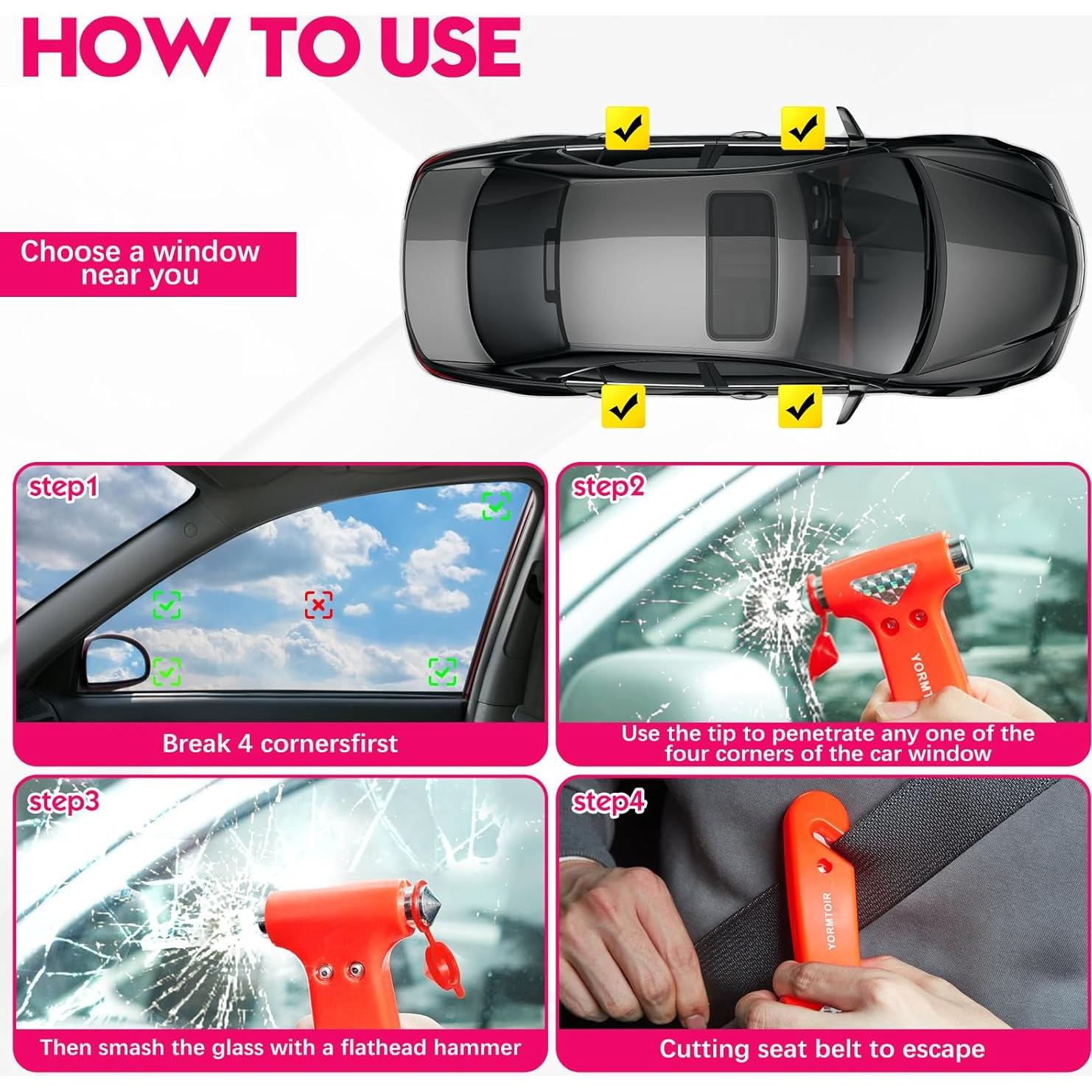 HOW TO USE

Choose a window near you

step1

Break 4 cornersfirst

step2

YORMT

Use the tip to penetrate any one of the four corners of the car window

step3

Then smash the glass with a flathead hammer

step4

YORMTOIR

Cutting seat belt to escape