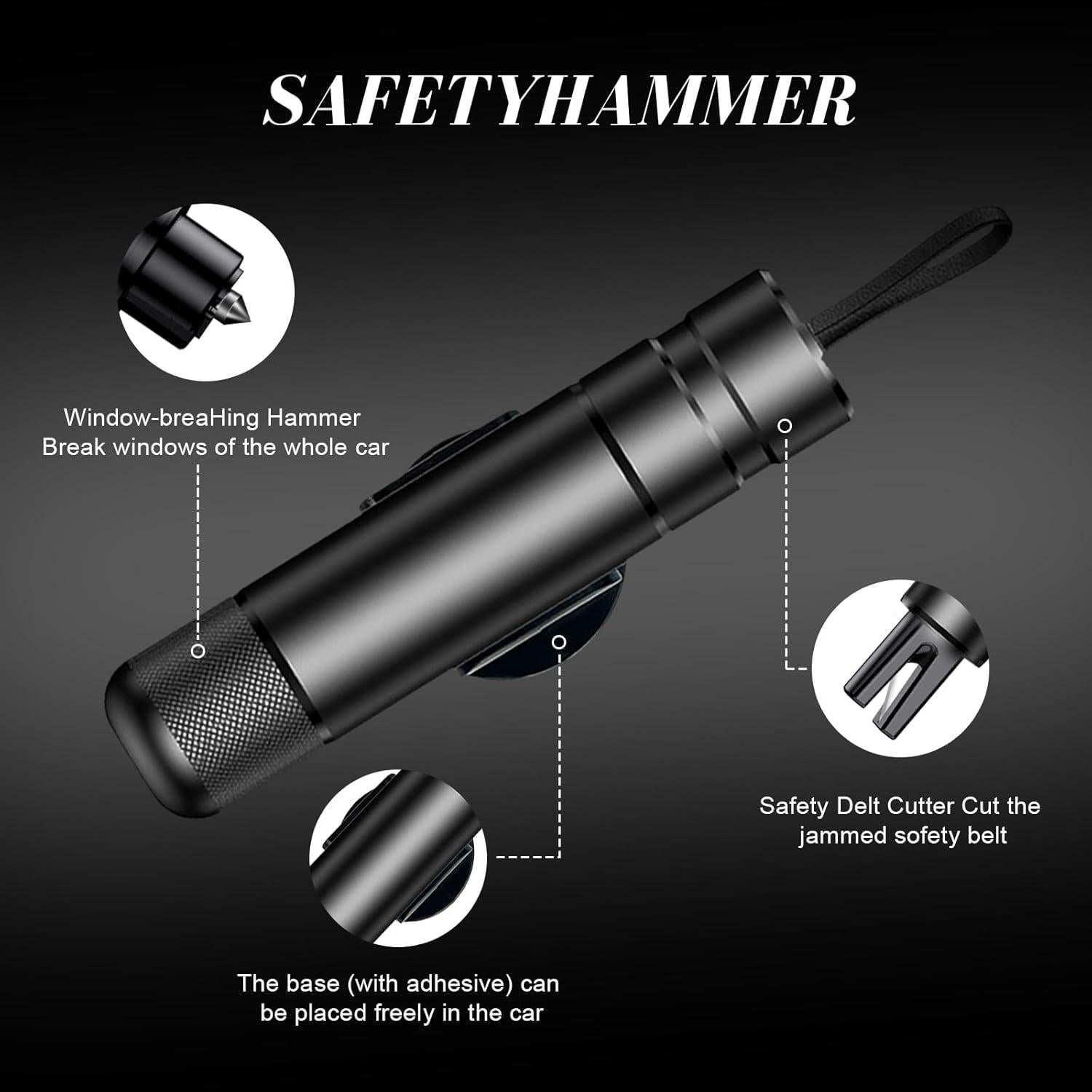 SAFETYHAMMER

Window-breaHing Hammer
Break windows of the whole car

Safety Delt Cutter Cut the jammed sofety belt

The base (with adhesive) can be placed freely in the car