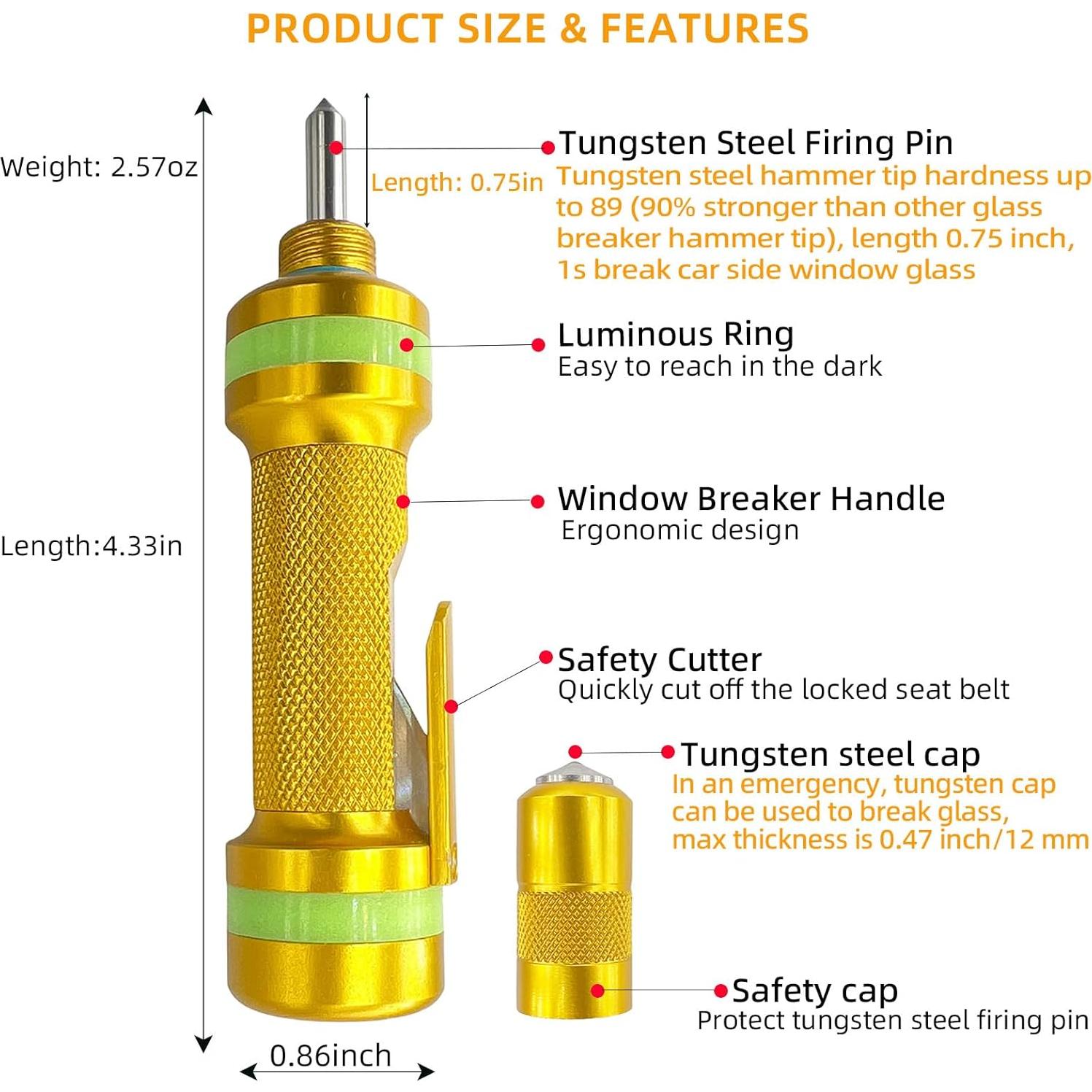 PRODUCT SIZE & FEATURES

Weight: 2.57oz

Length: 0.75in

Tungsten Steel Firing Pin
Tungsten steel hammer tip hardness up to 89 (90% stronger than other glass breaker hammer tip), length 0.75 inch, 1s break car side window glass

Luminous Ring
Easy to reach in the dark

Length:4.33in

Window Breaker Handle
Ergonomic design

Safety Cutter
Quickly cut off the locked seat belt

Tungsten steel cap
In an emergency, tungsten cap can be used to break glass, max thickness is 0.47 inch/12 mm

Safety cap
Protect tungsten steel firing pin

0.86inch