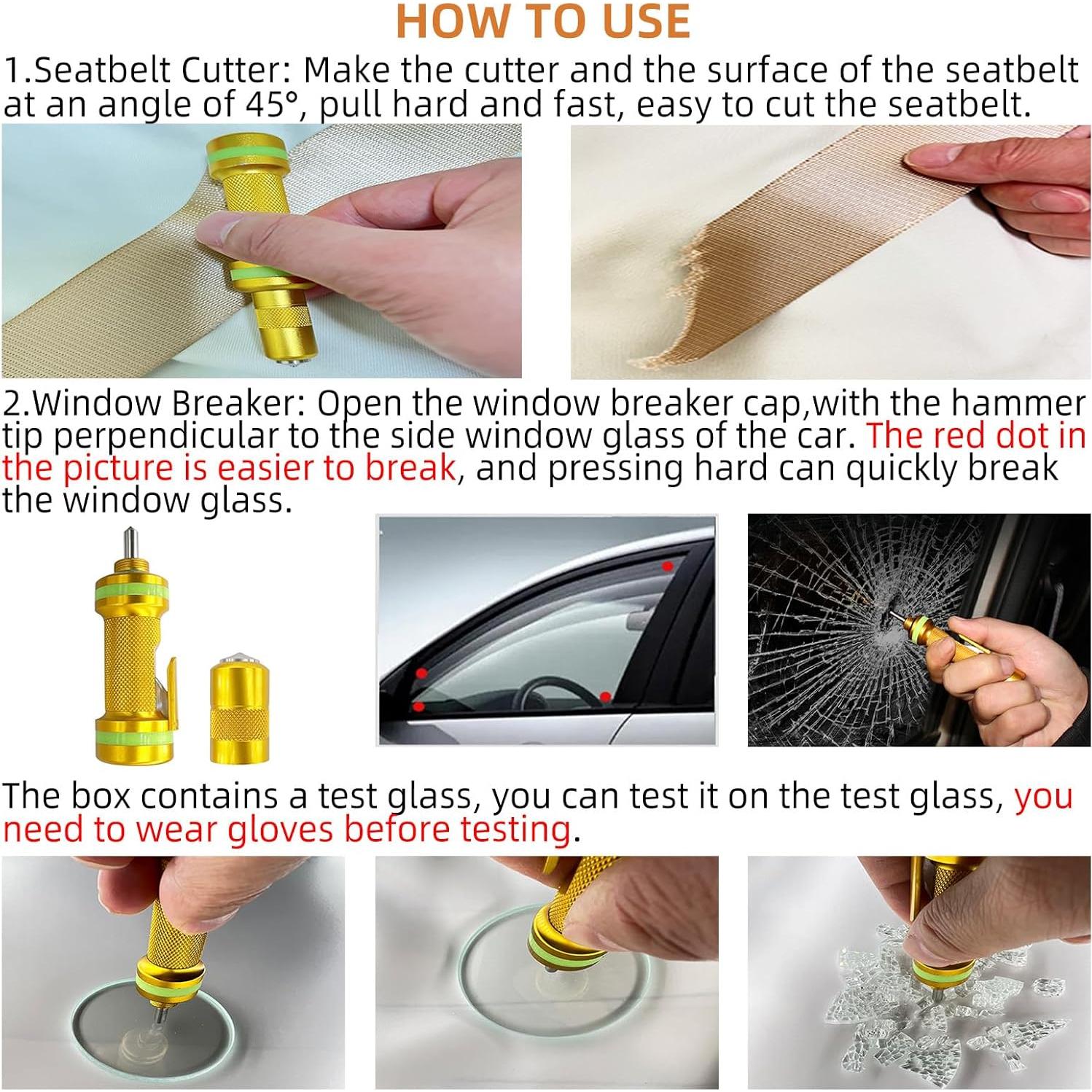 HOW TO USE

1.Seatbelt Cutter: Make the cutter and the surface of the seatbelt at an angle of 45°, pull hard and fast, easy to cut the seatbelt.

2.Window Breaker: Open the window breaker cap,with the hammer tip perpendicular to the side window glass of the car. The red dot in the picture is easier to break, and pressing hard can quickly break the window glass.

The box contains a test glass, you can test it on the test glass, you need to wear gloves before testing.