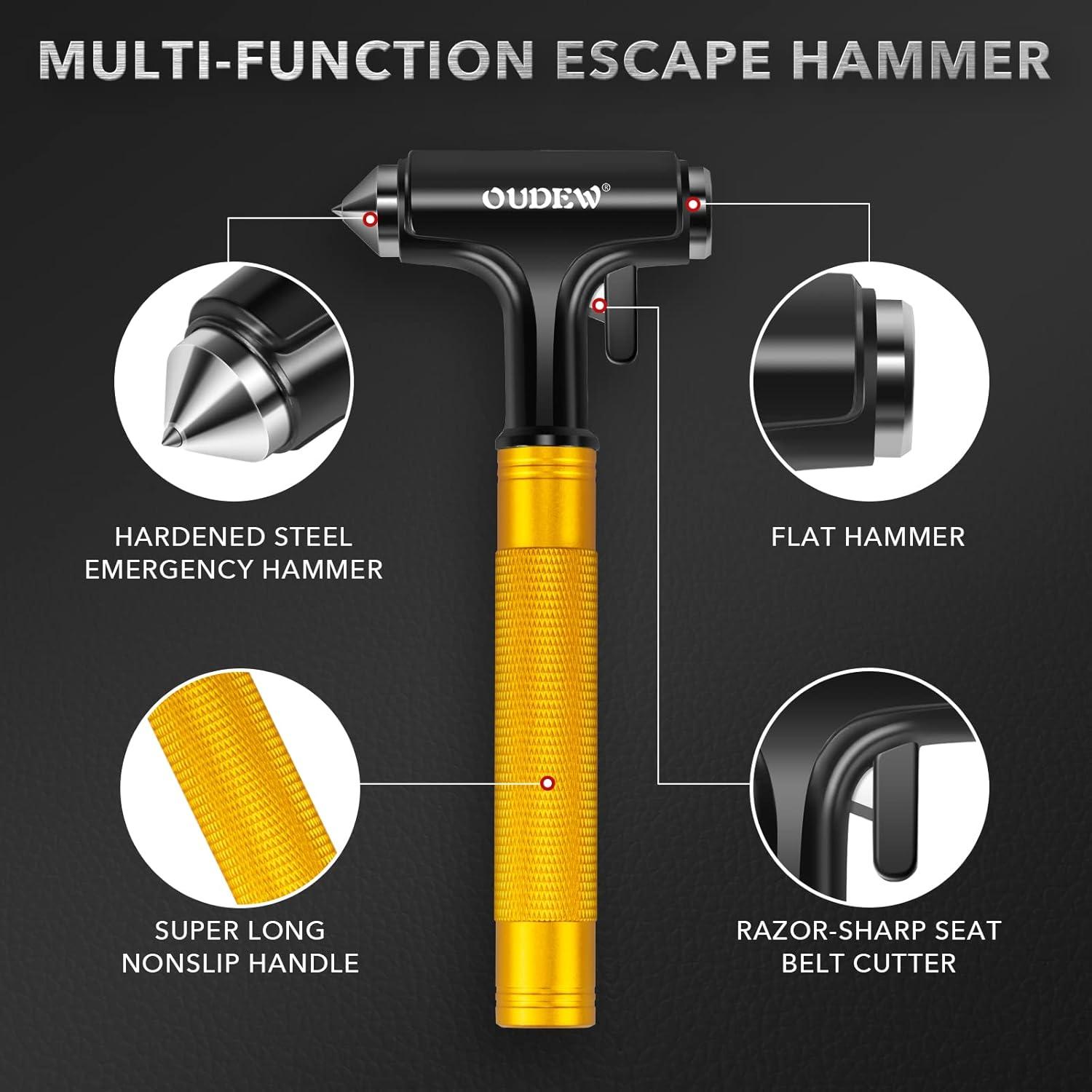 MULTI-FUNCTION ESCAPE HAMMER

OUDEW®

HARDENED STEEL EMERGENCY HAMMER

FLAT HAMMER

SUPER LONG NONSLIP HANDLE

RAZOR-SHARP SEAT BELT CUTTER