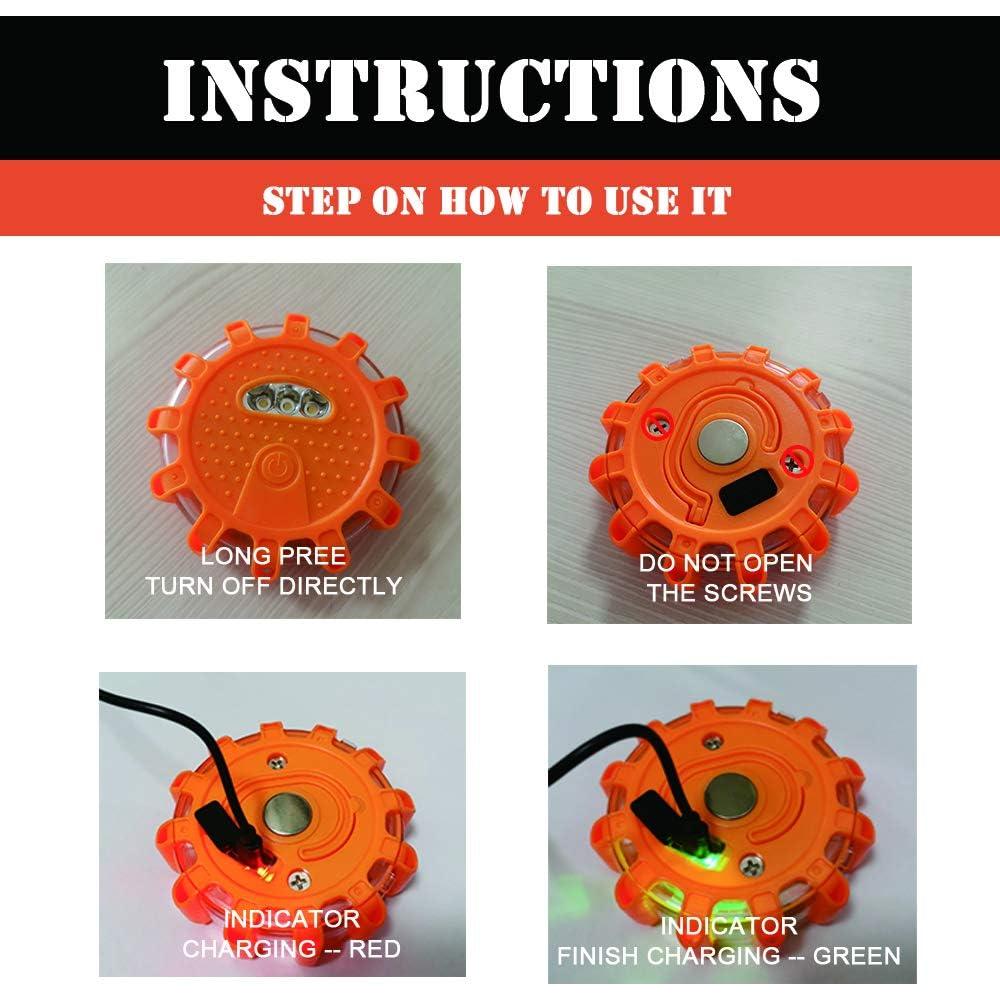 INSTRUCTIONS

STEP ON HOW TO USE IT

LONG PREE
TURN OFF DIRECTLY

DO NOT OPEN
THE SCREWS

INDICATOR
CHARGING -- RED

INDICATOR
FINISH CHARGING -- GREEN