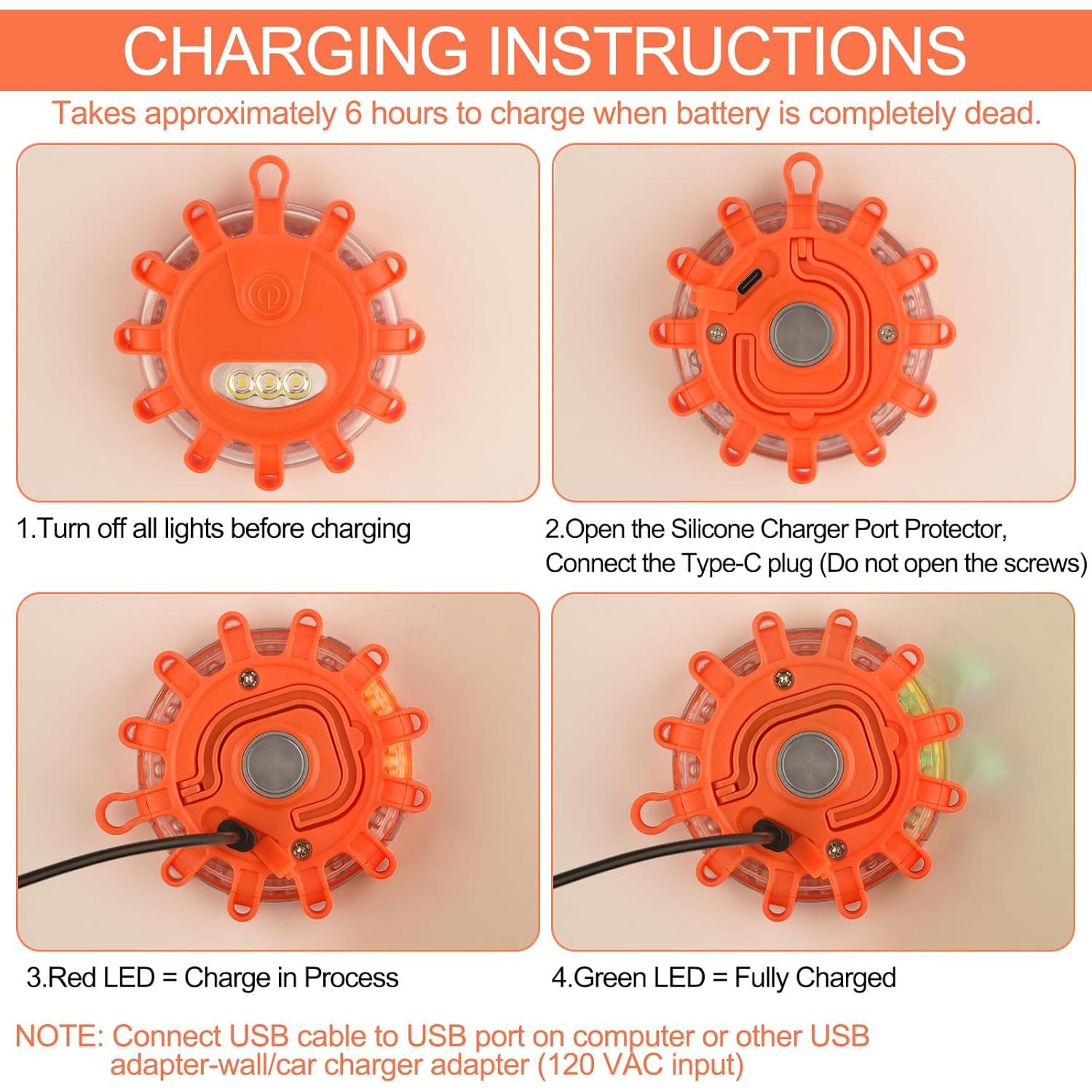 CHARGING INSTRUCTIONS

Takes approximately 6 hours to charge when battery is completely dead.

1.Turn off all lights before charging

2.Open the Silicone Charger Port Protector, Connect the Type-C plug (Do not open the screws)

3.Red LED = Charge in Process

4.Green LED = Fully Charged

NOTE: Connect USB cable to USB port on computer or other USB adapter-wall/car charger adapter (120 VAC input)