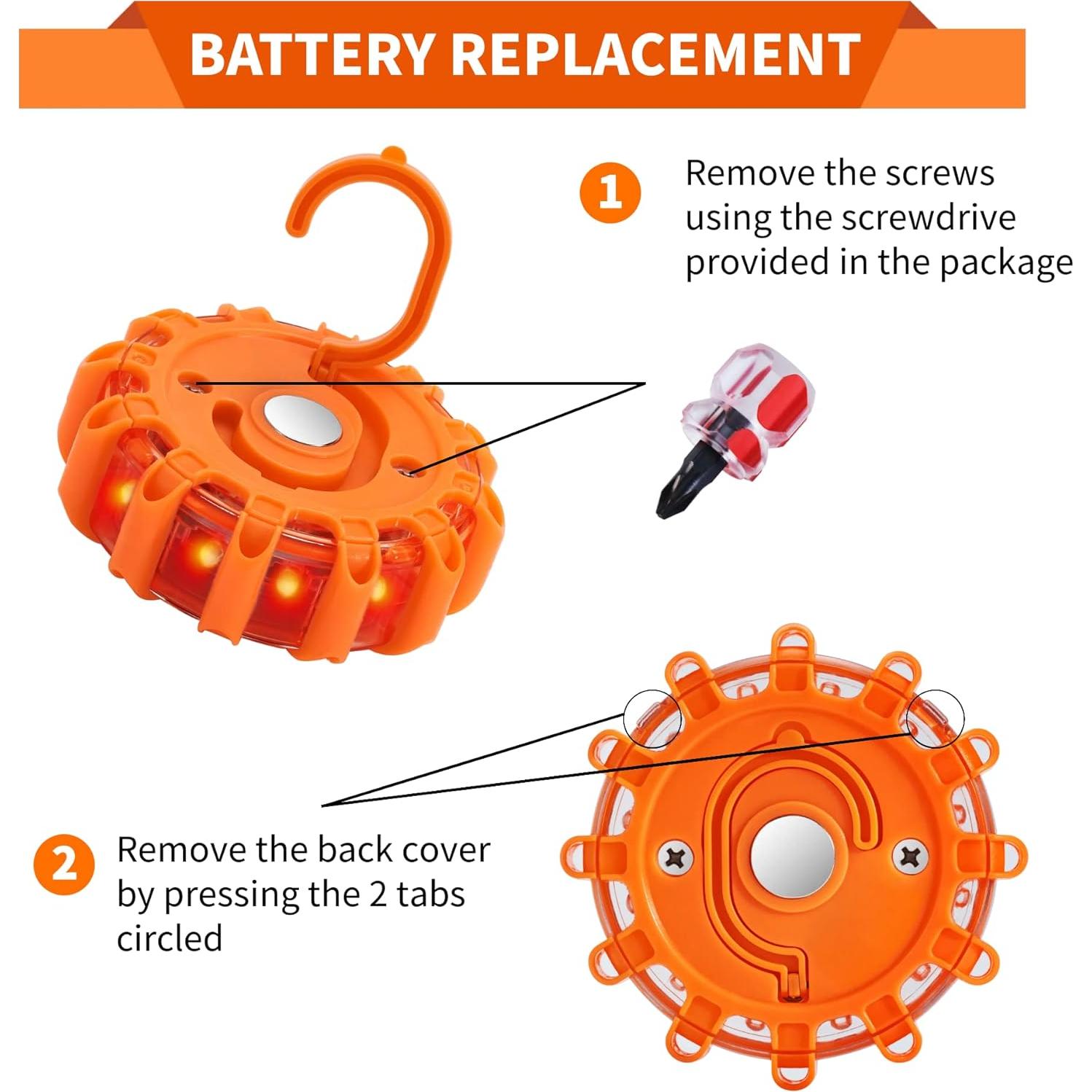 BATTERY REPLACEMENT

1 Remove the screws using the screwdrive provided in the package

2 Remove the back cover by pressing the 2 tabs circled