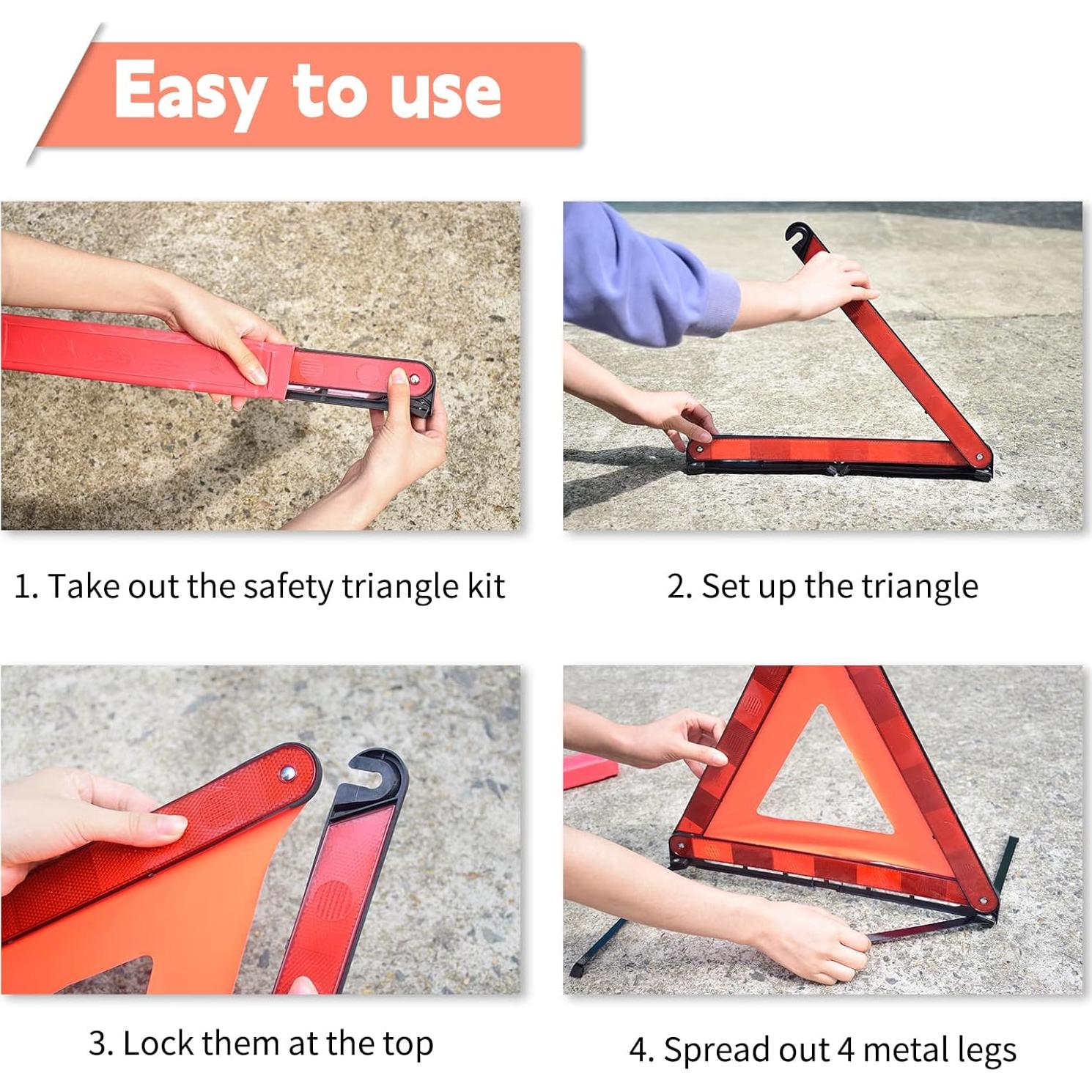 Easy to use

1. Take out the safety triangle kit

2. Set up the triangle

3. Lock them at the top

4. Spread out 4 metal legs