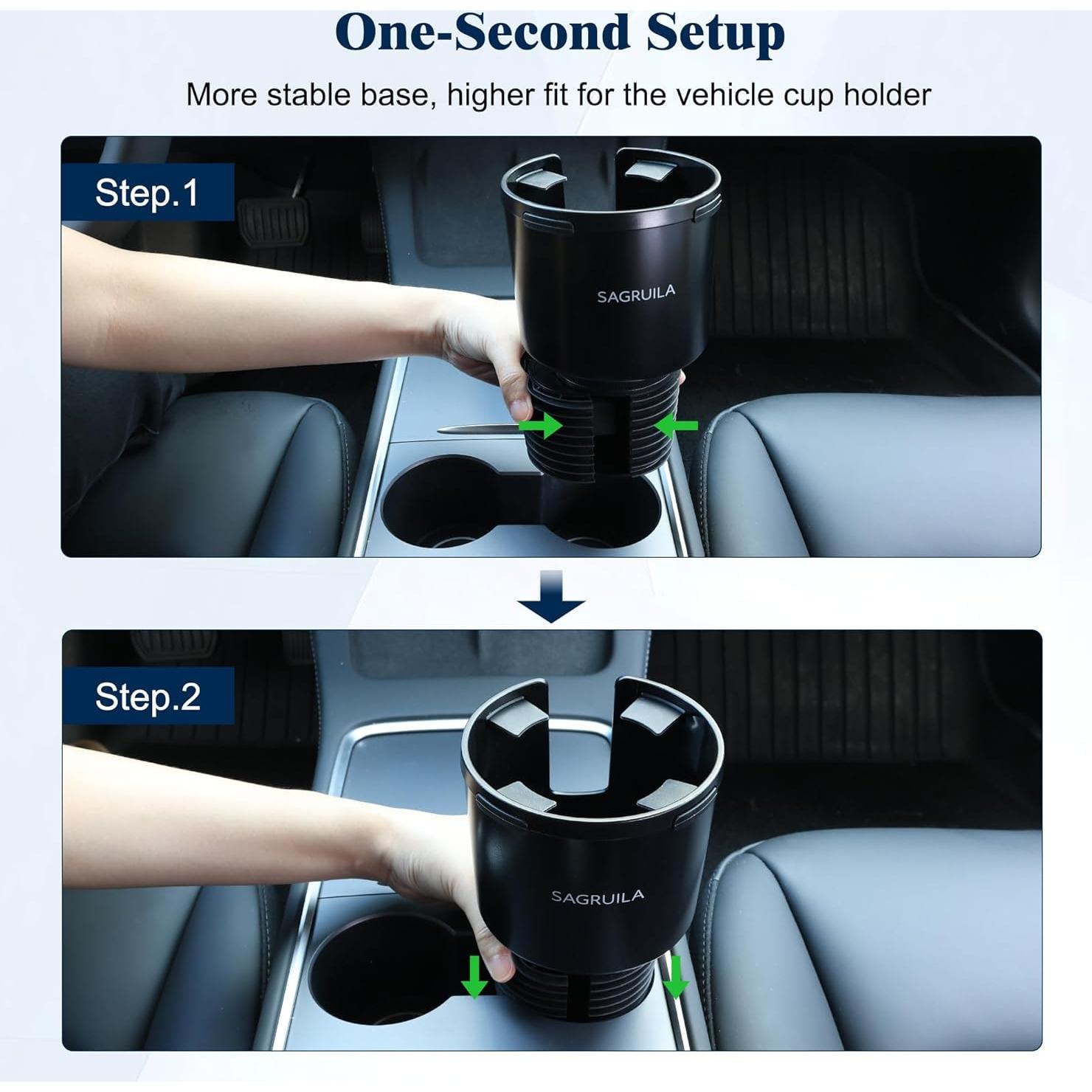 One-Second Setup

More stable base, higher fit for the vehicle cup holder

Step.1

SAGRUILA

Step.2

SAGRUILA