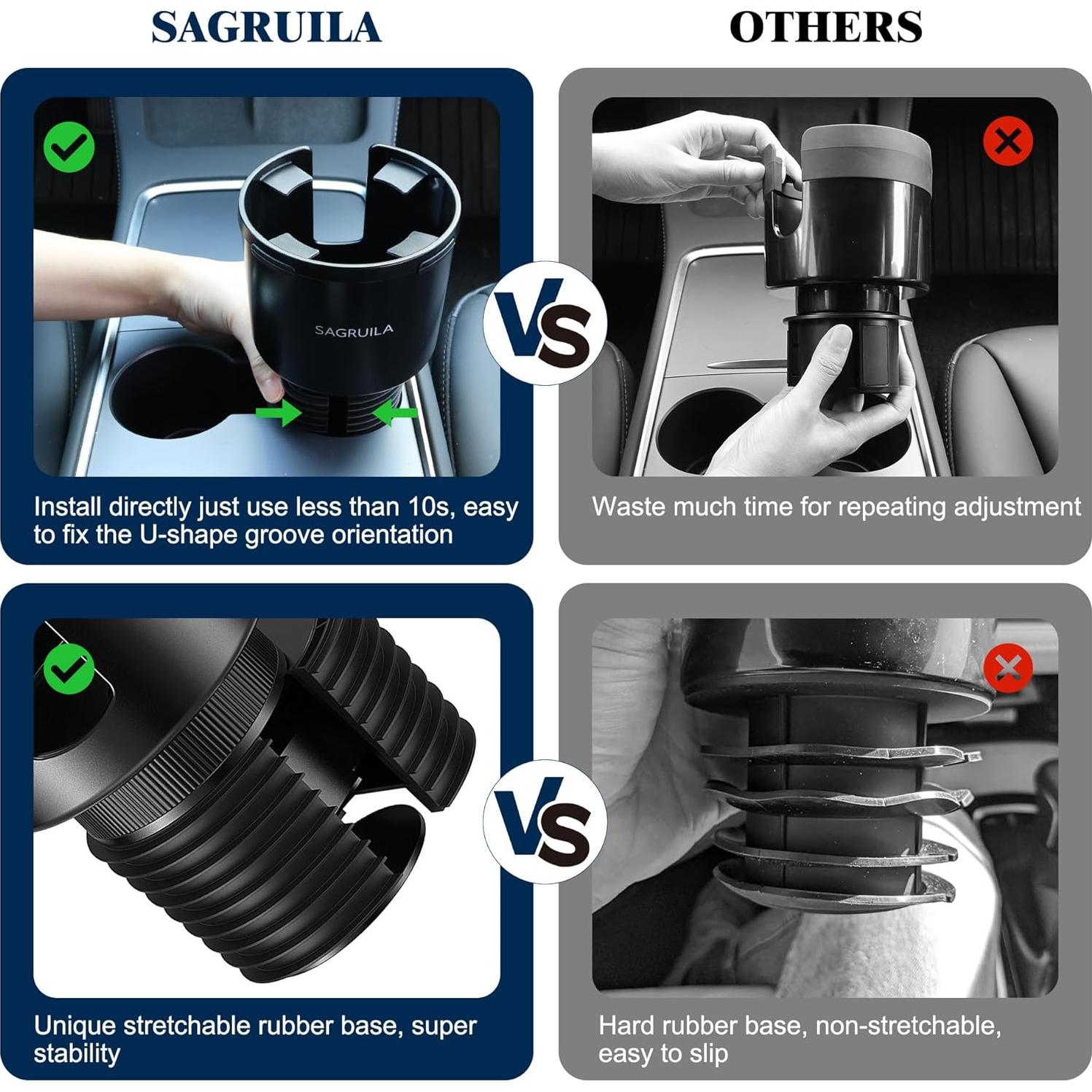 SAGRUILA

OTHERS

SAGRUILA

VS

Install directly just use less than 10s, easy to fix the U-shape groove orientation

Waste much time for repeating adjustment

VS

Unique stretchable rubber base, super stability

Hard rubber base, non-stretchable, easy to slip