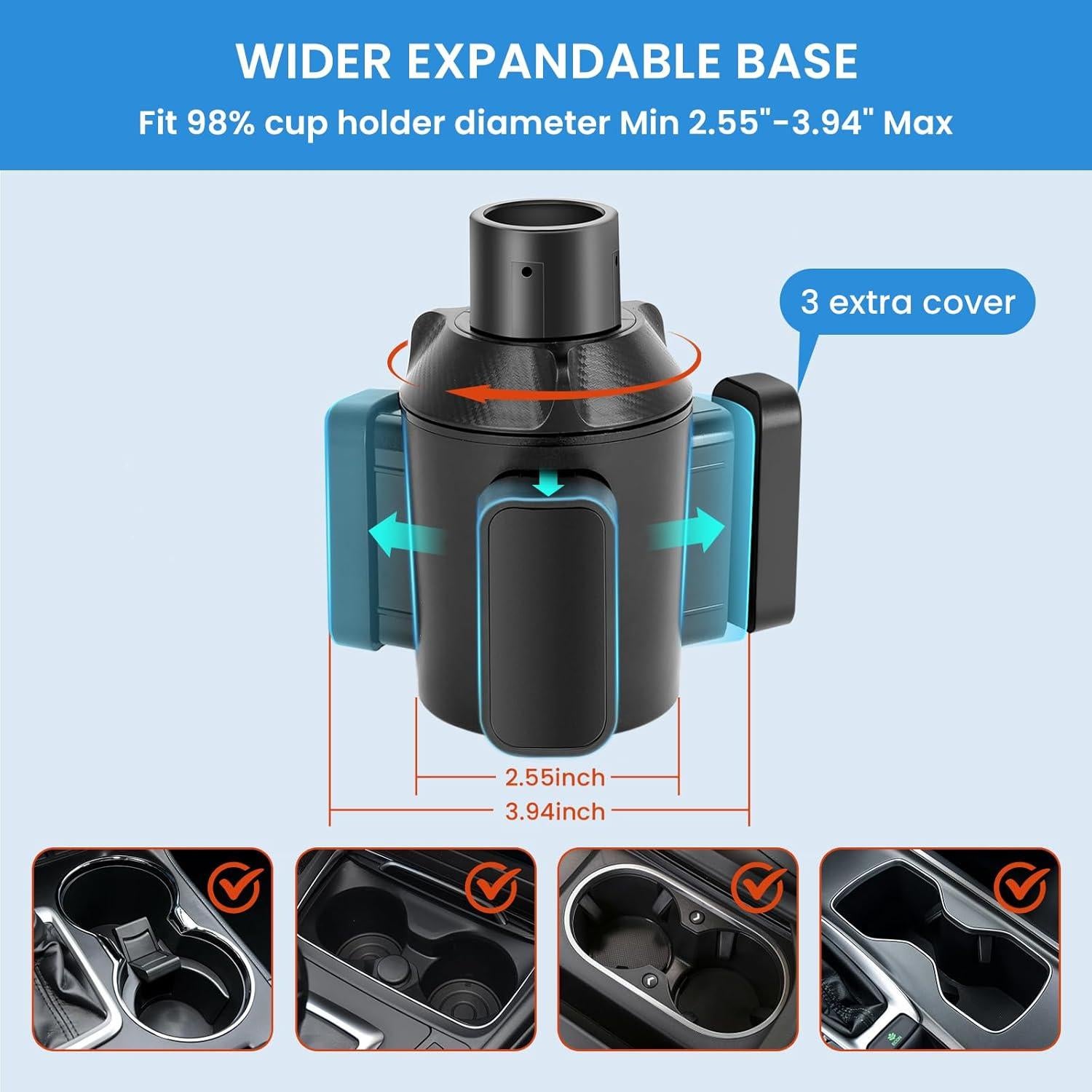 WIDER EXPANDABLE BASE

Fit 98% cup holder diameter Min 2.55"-3.94" Max

3 extra cover

2.55inch

3.94inch