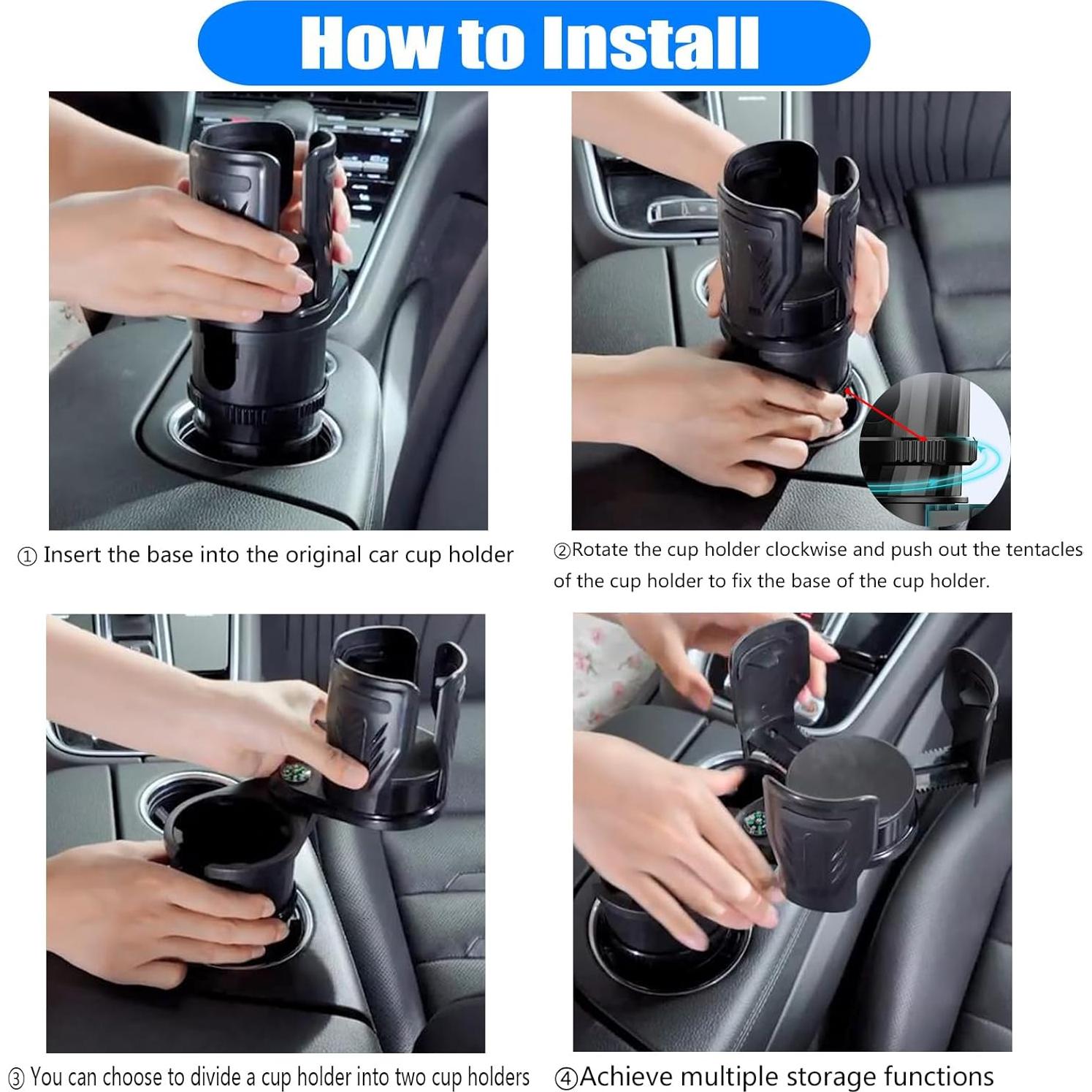 How to Install

① Insert the base into the original car cup holder

②Rotate the cup holder clockwise and push out the tentacles of the cup holder to fix the base of the cup holder.

③ You can choose to divide a cup holder into two cup holders

④Achieve multiple storage functions