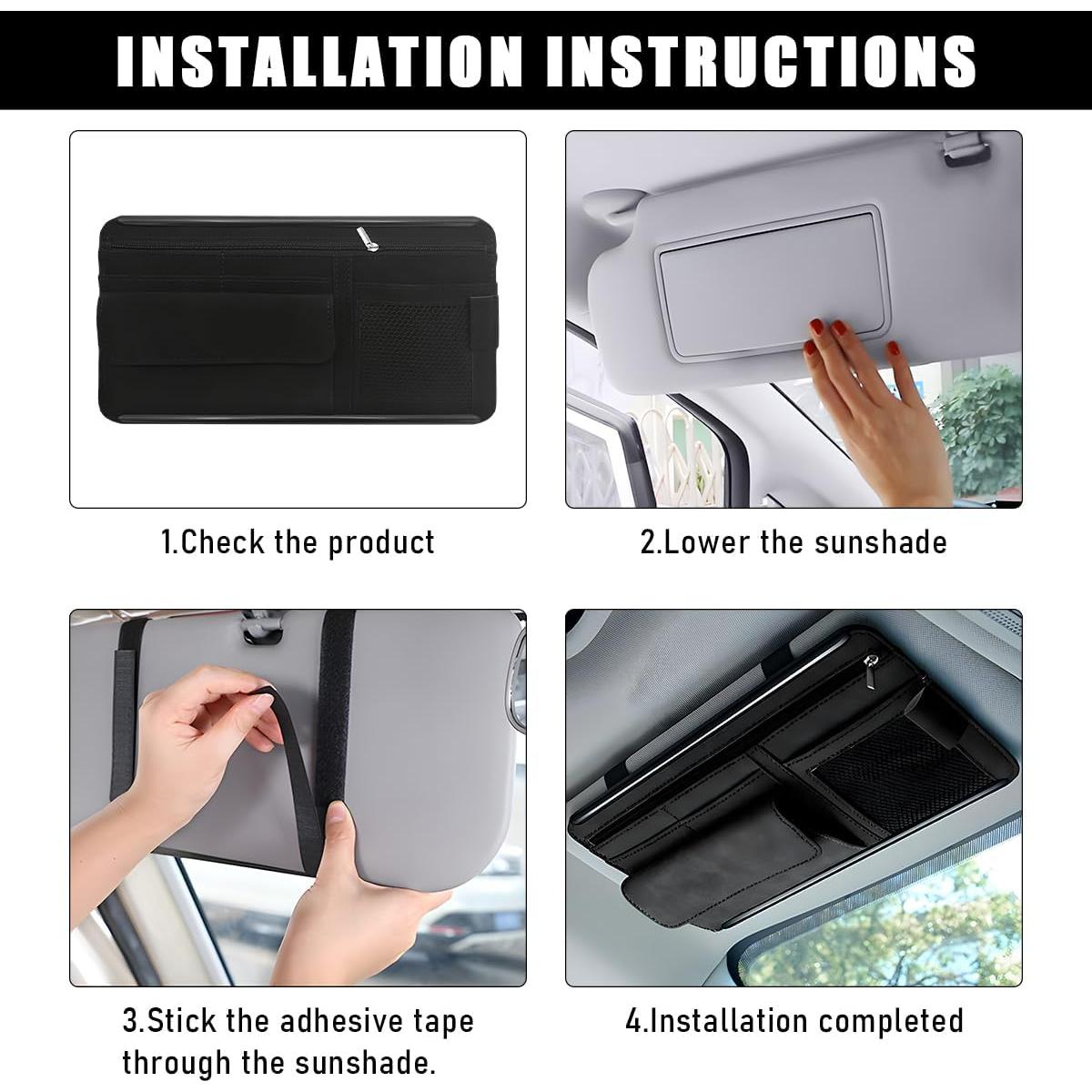 INSTALLATION INSTRUCTIONS

1.Check the product

2.Lower the sunshade

3.Stick the adhesive tape through the sunshade.

4.Installation completed