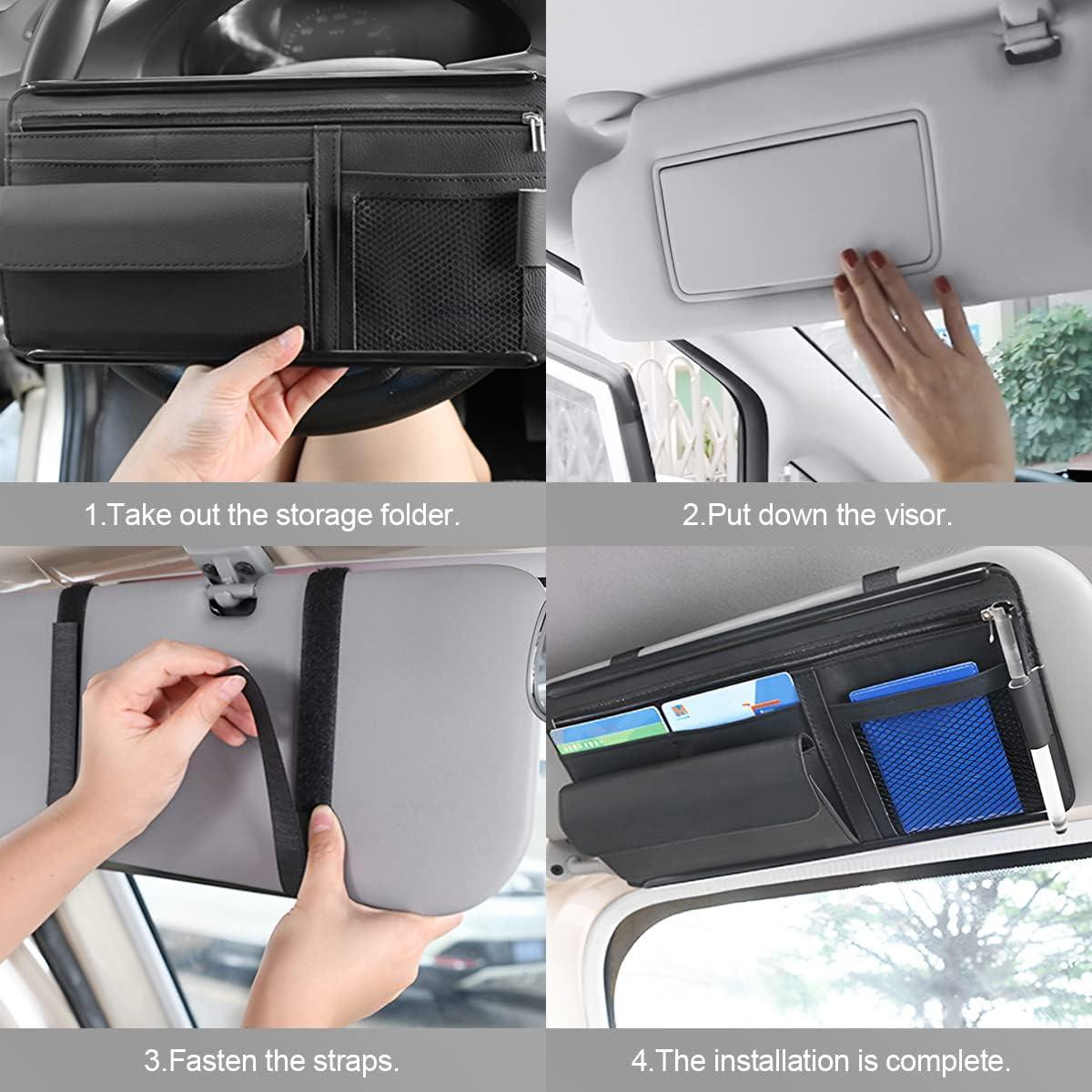 1.Take out the storage folder.

2.Put down the visor.

3.Fasten the straps.

4.The installation is complete.