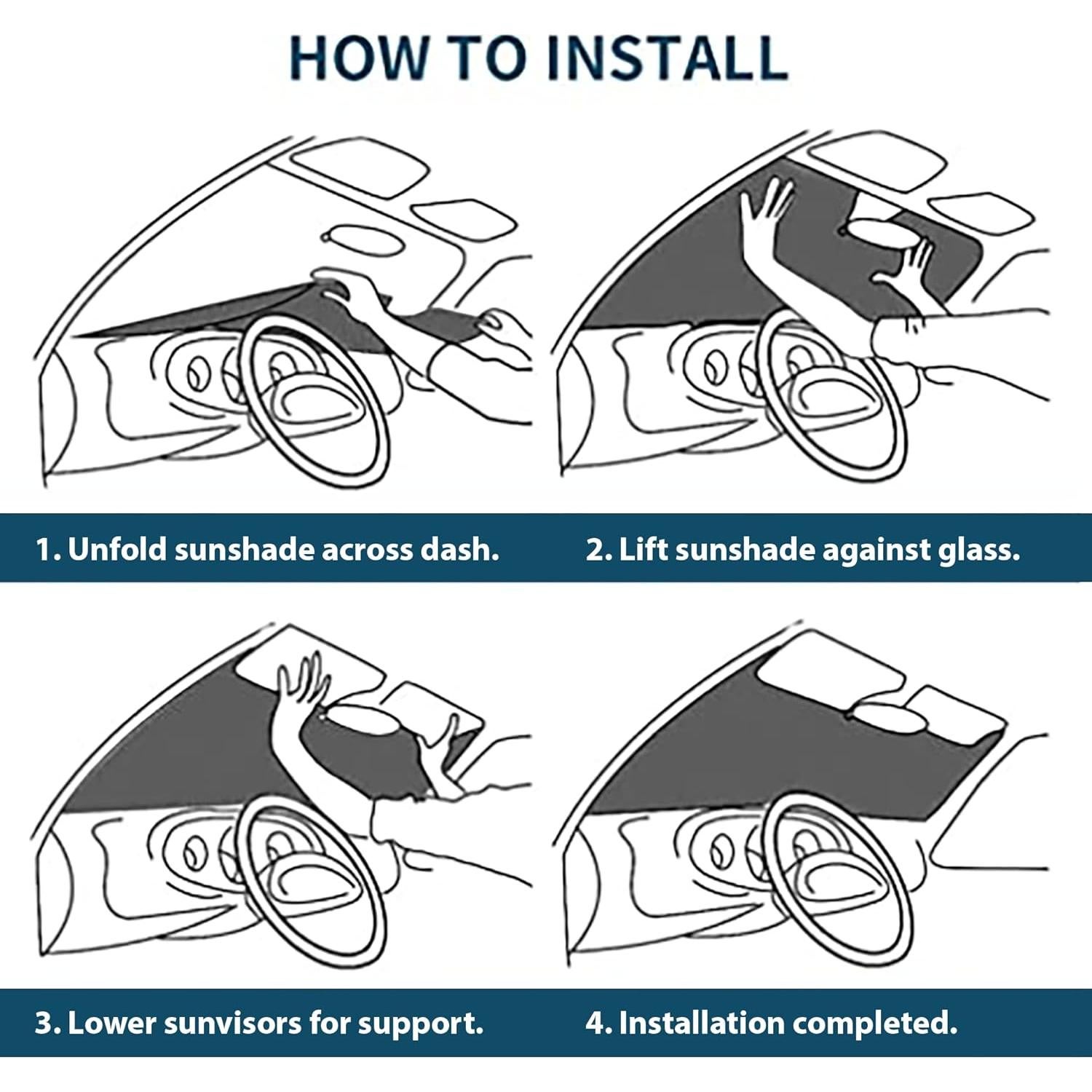 HOW TO INSTALL

1. Unfold sunshade across dash.

2. Lift sunshade against glass.

3. Lower sunvisors for support.

4. Installation completed.