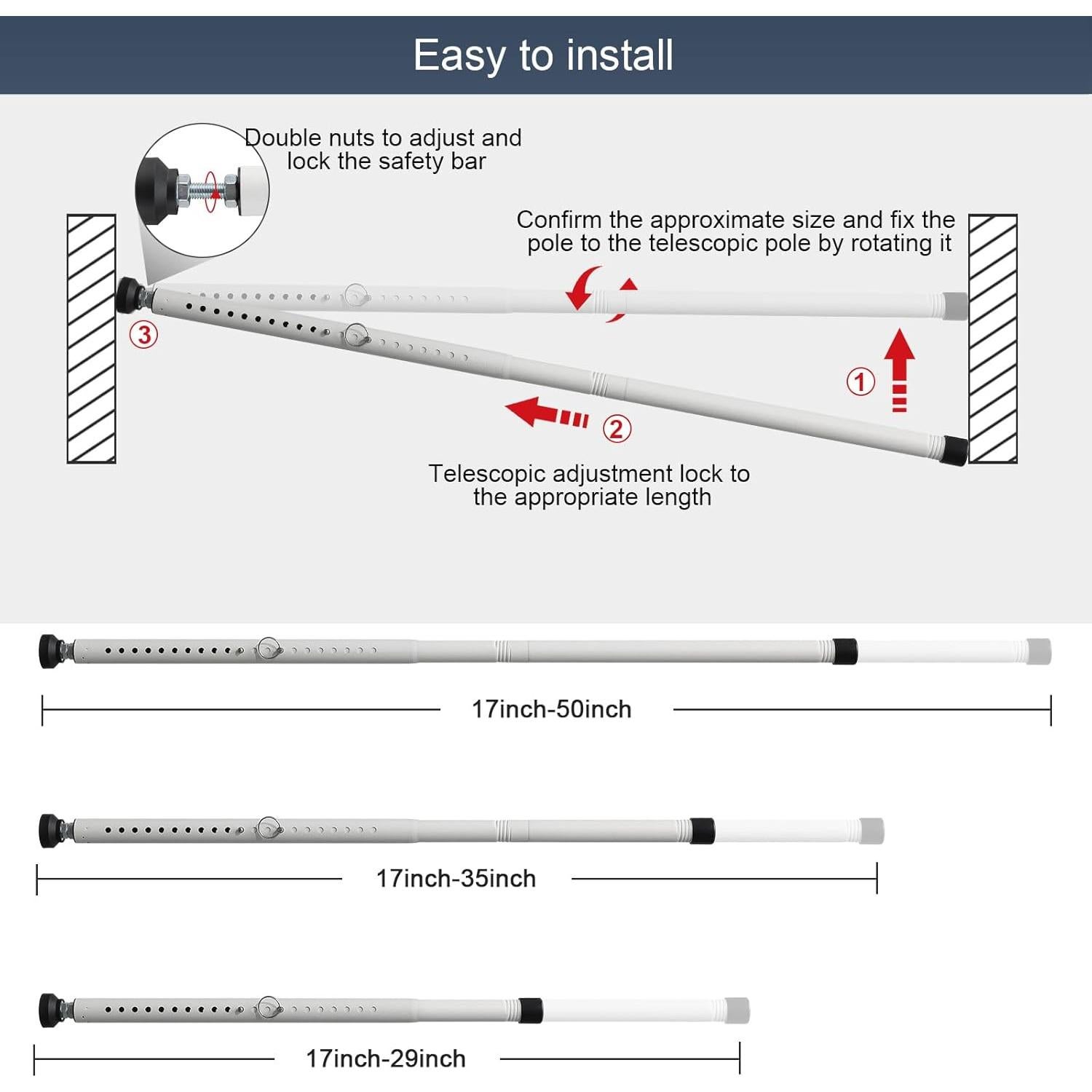 Easy to install

Double nuts to adjust and lock the safety bar

Confirm the approximate size and fix the pole to the telescopic pole by rotating it

③

①

②

Telescopic adjustment lock to the appropriate length

17inch-50inch

17inch-35inch

17inch-29inch