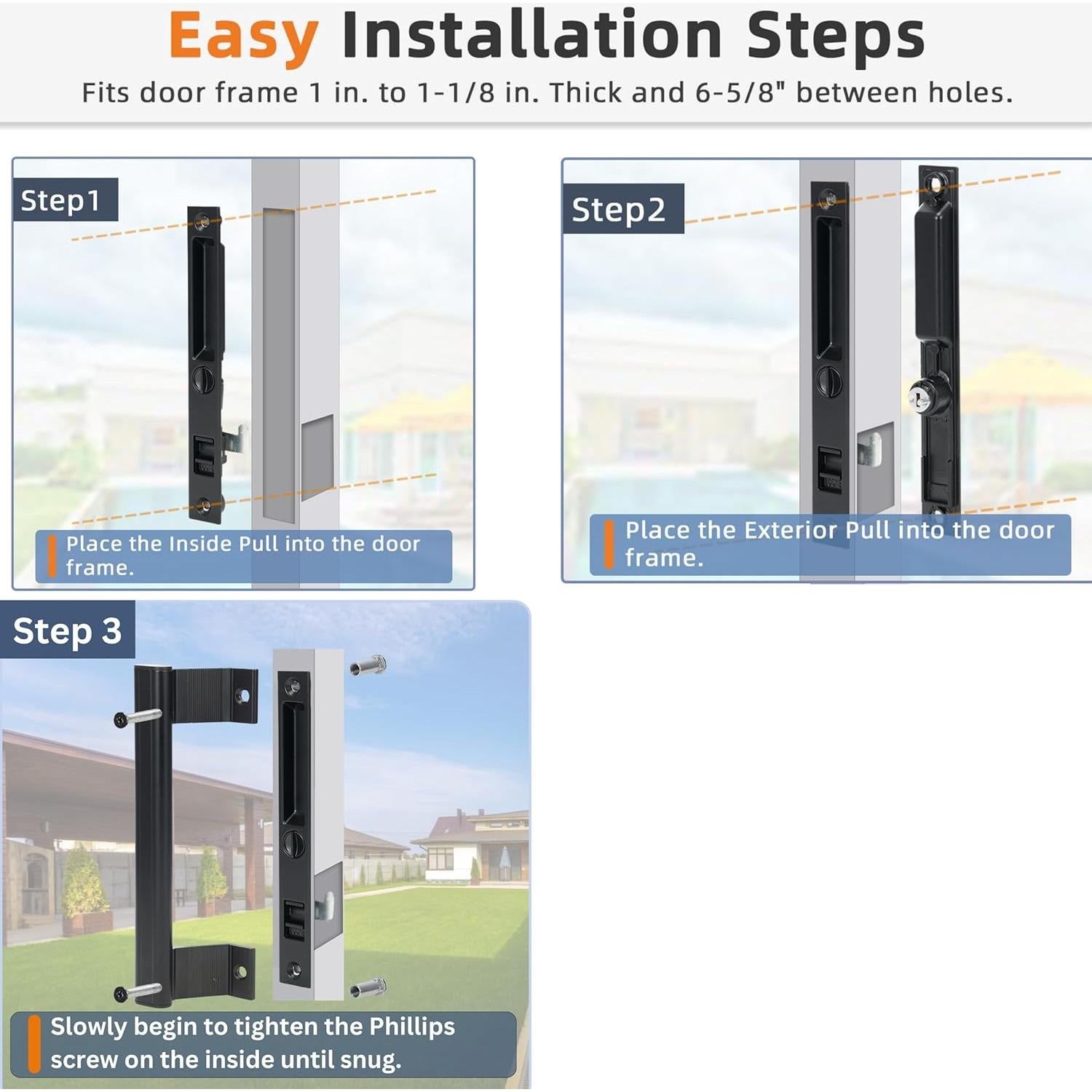 Easy Installation Steps

Fits door frame 1 in. to 1-1/8 in. Thick and 6-5/8" between holes.

Step1

Place the Inside Pull into the door frame.

Step2

Place the Exterior Pull into the door frame.

Step 3

Slowly begin to tighten the Phillips screw on the inside until snug.