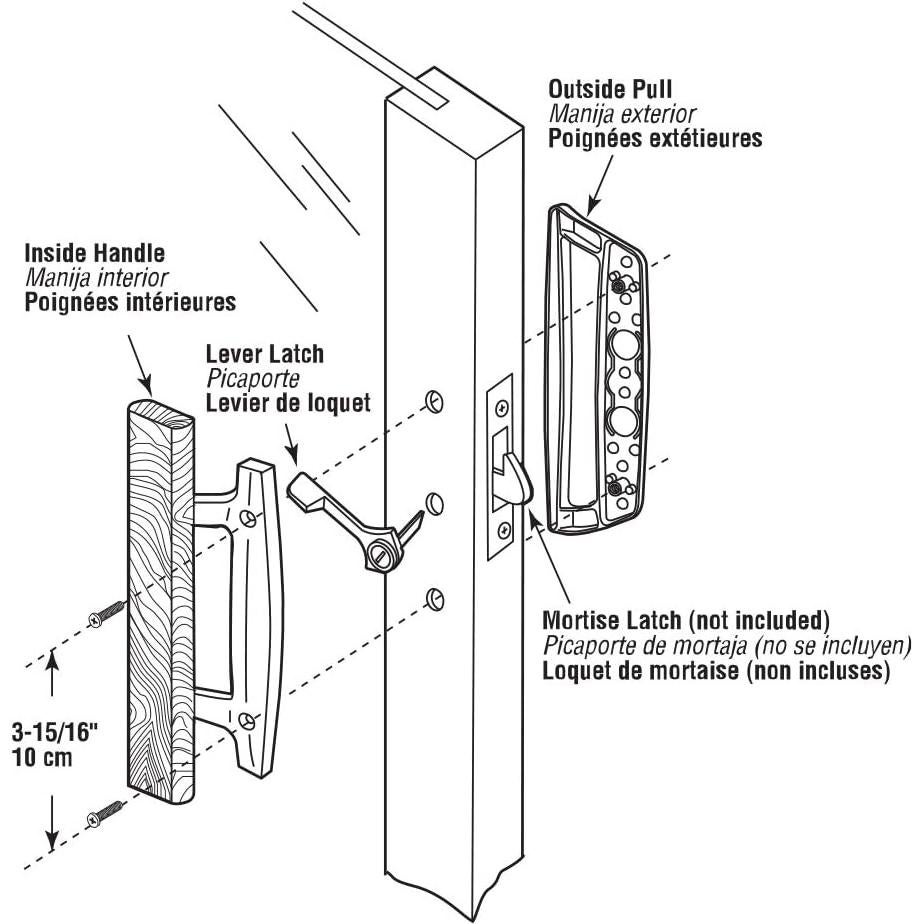 Outside Pull
Manija exterior
Poignées extétieures

Inside Handle
Manija interior
Poignées intérieures

Lever Latch
Picaporte
Levier de loquet

Mortise Latch (not included)
Picaporte de mortaja (no se incluyen)
Loquet de mortaise (non incluses)

3-15/16"
10 cm