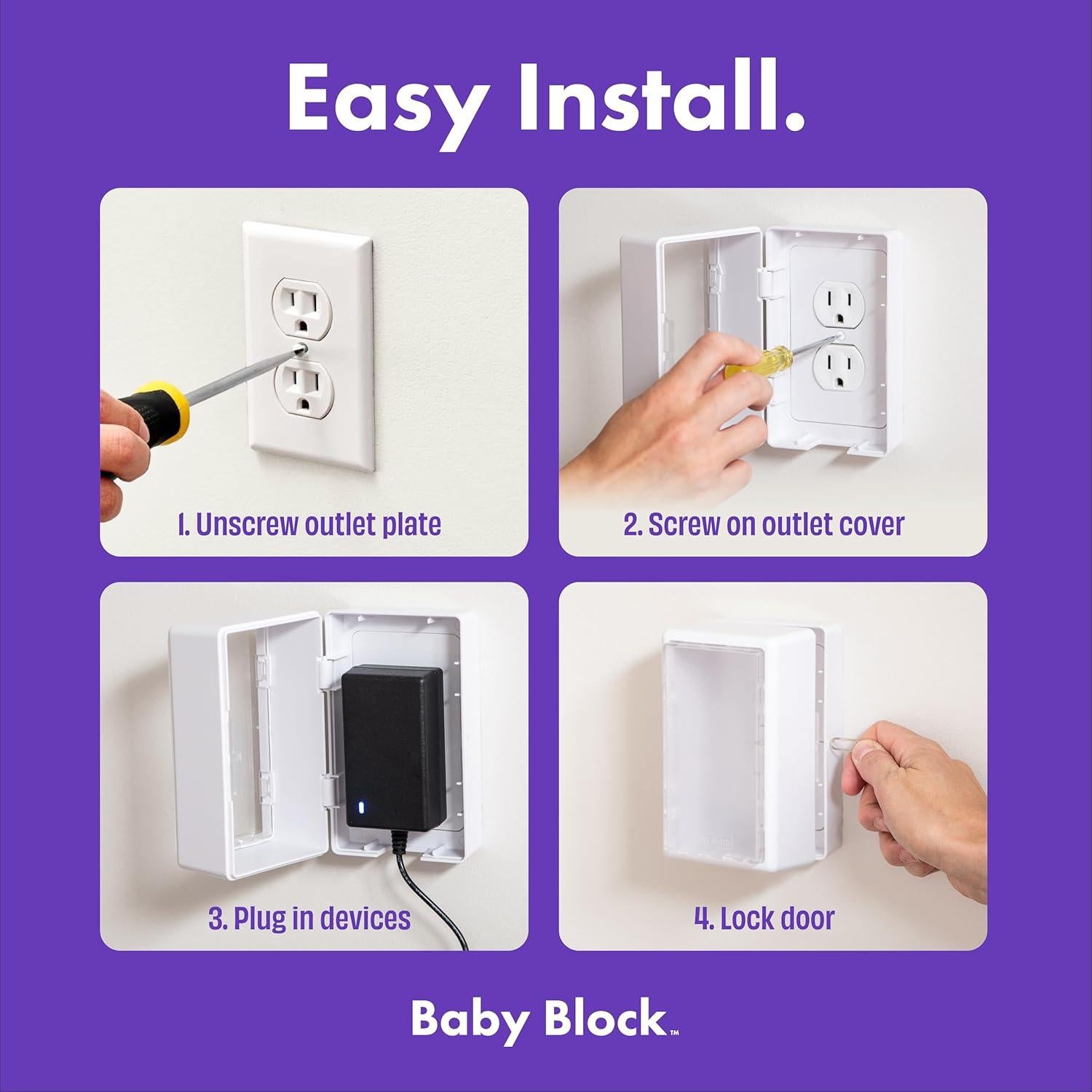 Easy Install.

1. Unscrew outlet plate

2. Screw on outlet cover

3. Plug in devices

4. Lock door

Baby Block™